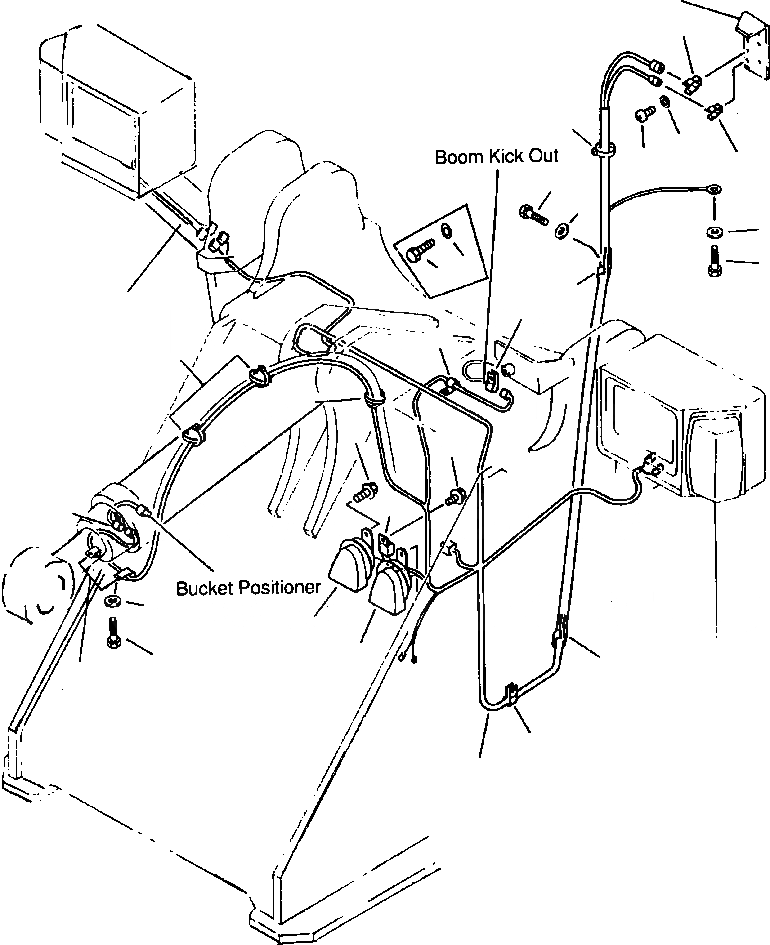 Boom Kick Out

Bucket Positioner