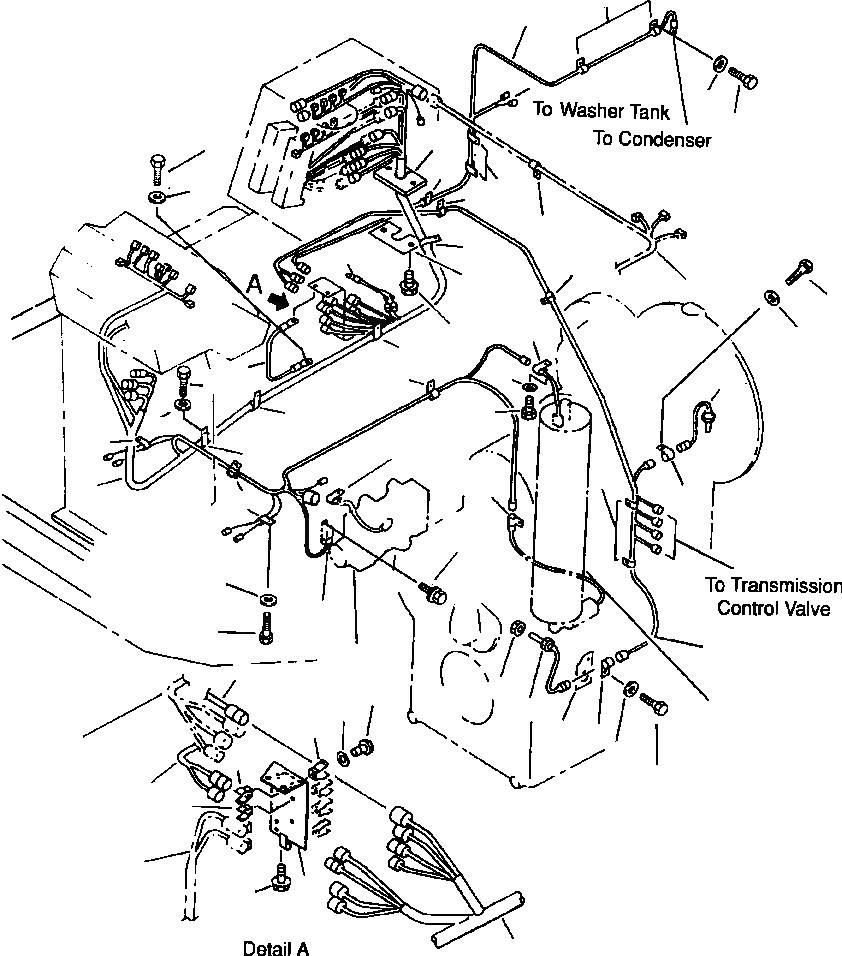 To Washer Tank
To Condenser

A

To Transmission
Control Valve

Detail A