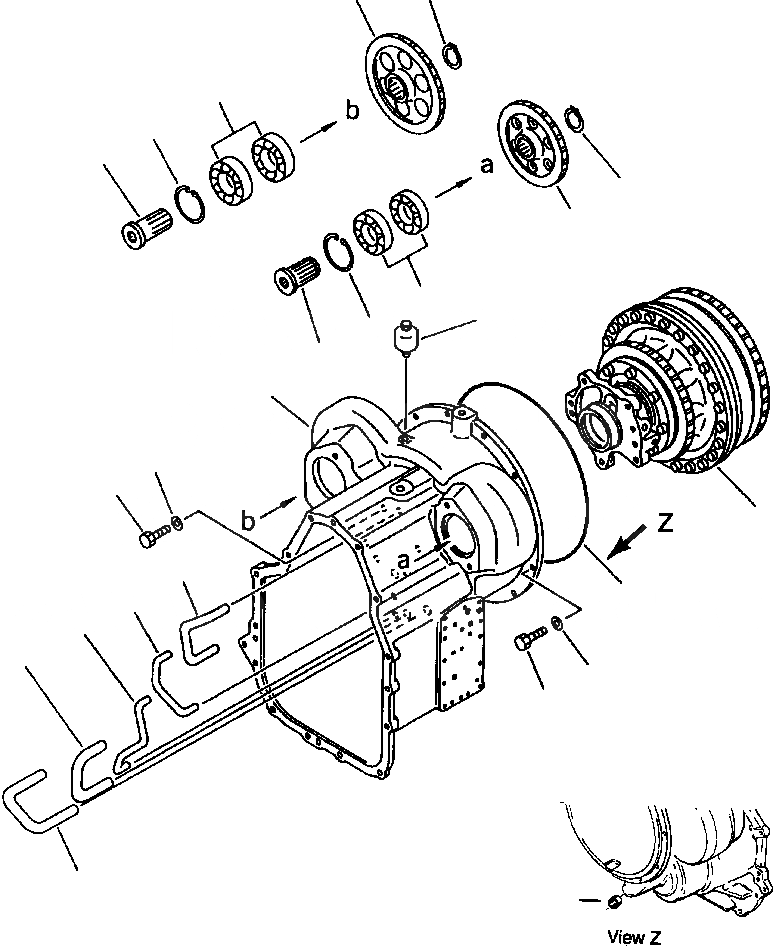 b
a
b
a
Z
View Z