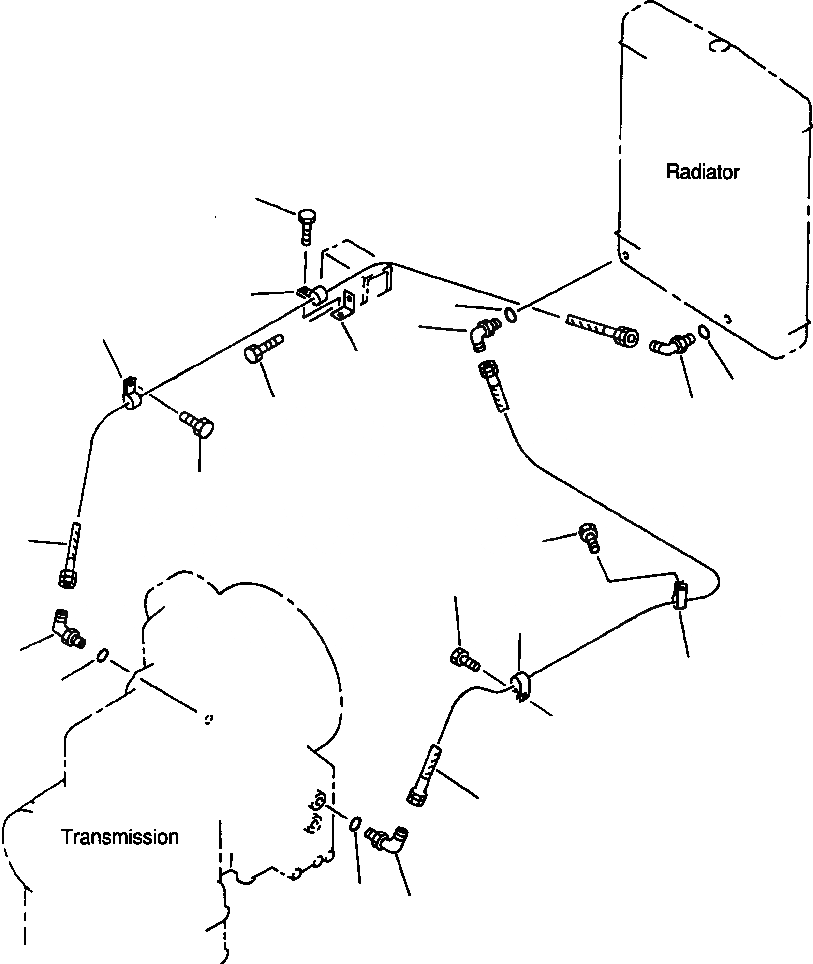 Radiator

Transmission