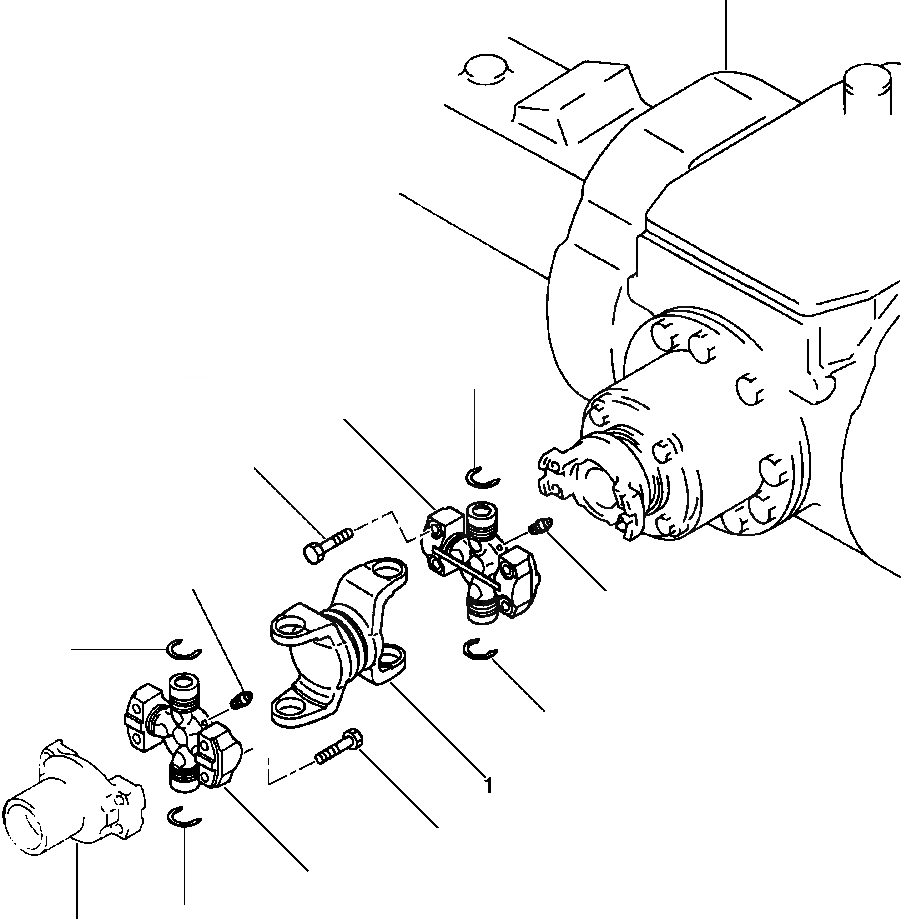 1