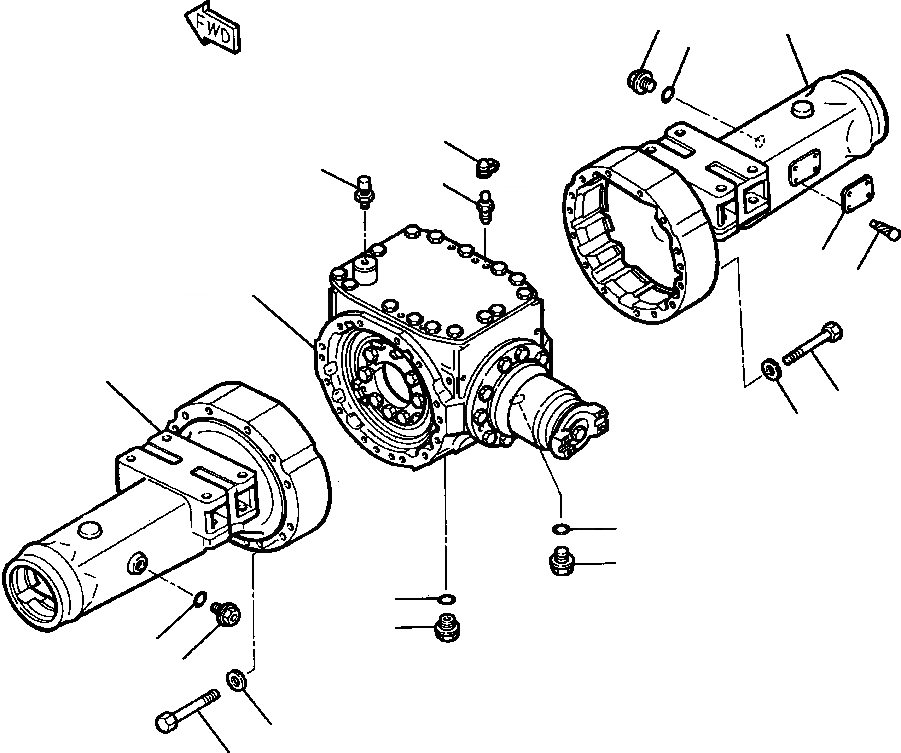 FWD