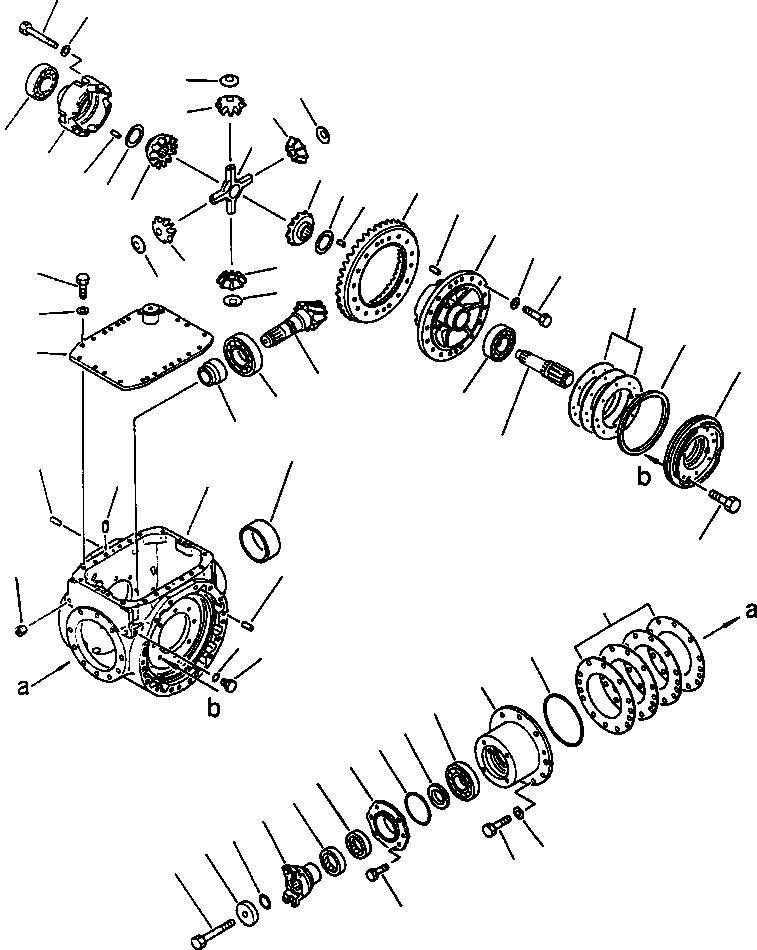 b
a
a
b