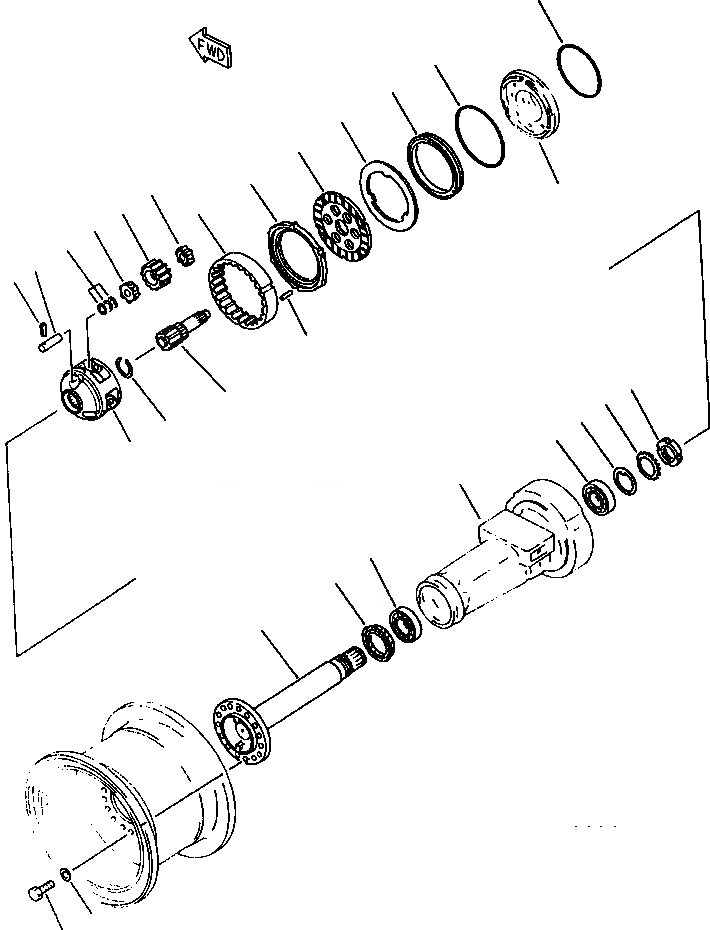 FWD