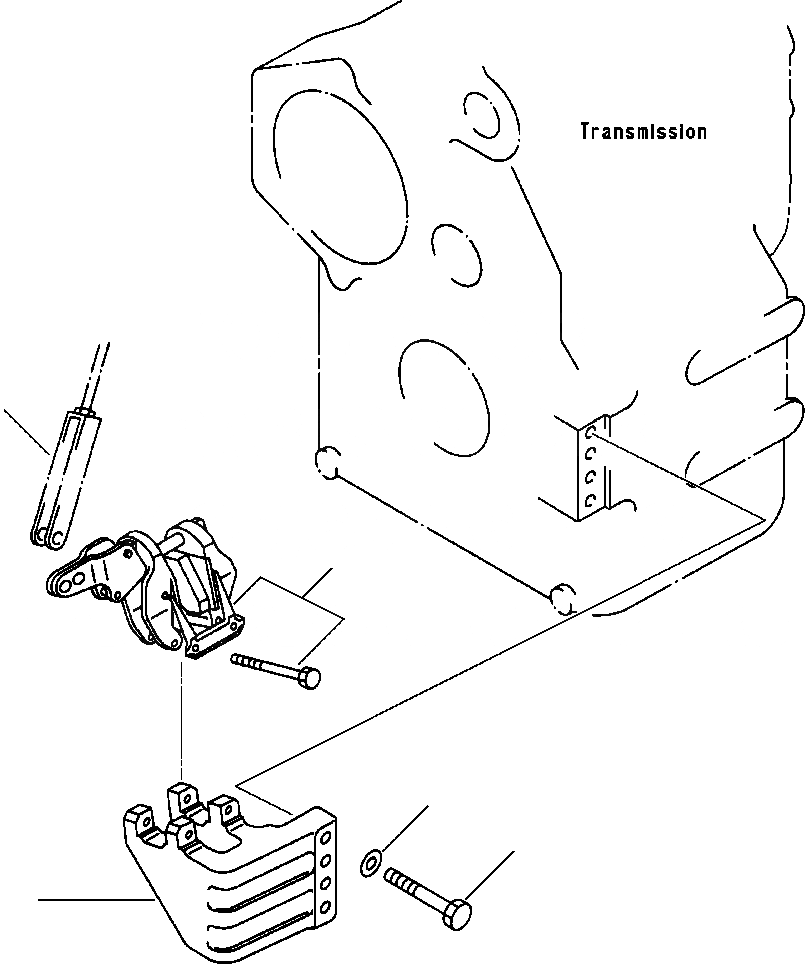 Transmission