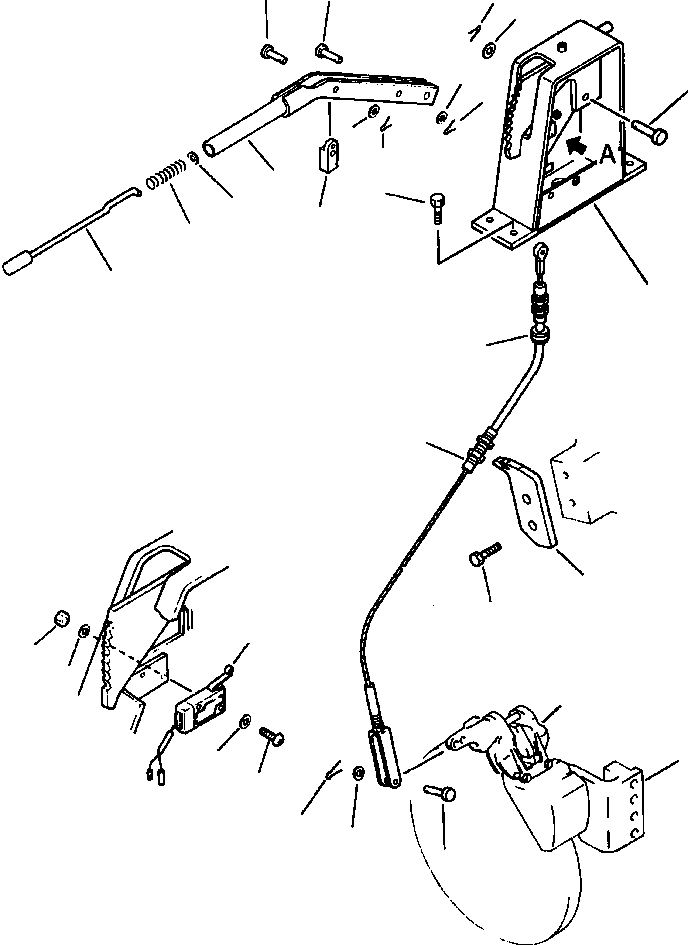 A