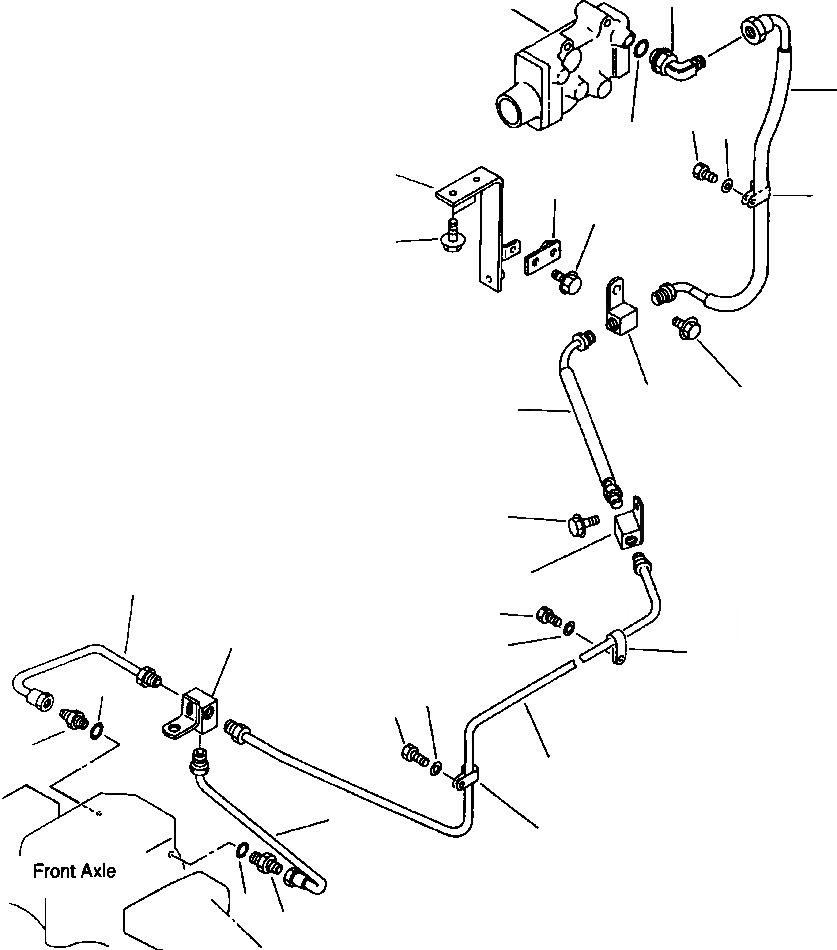 Front Axle