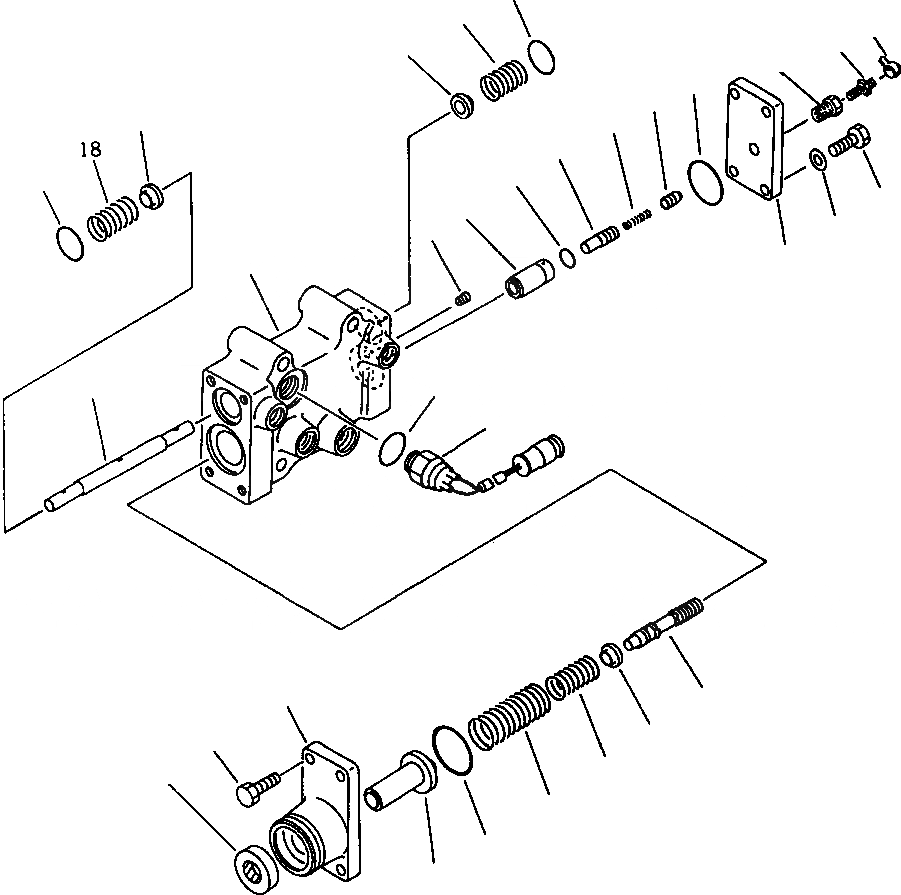 18