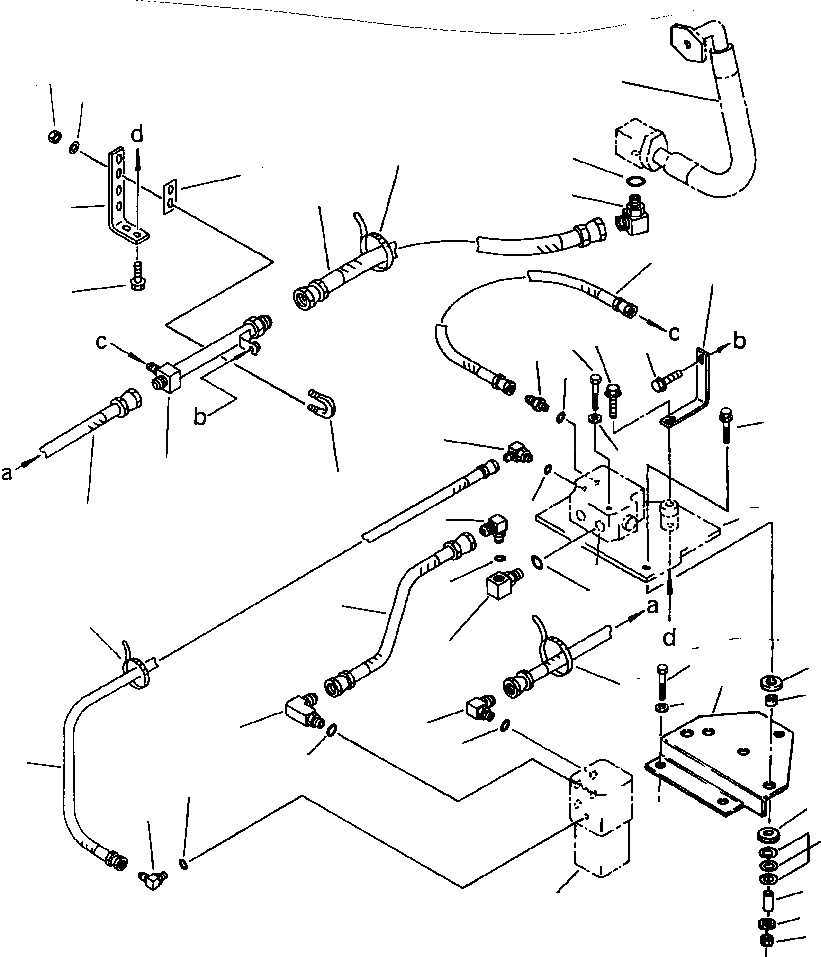 d
c
b
a
c
b
a
d