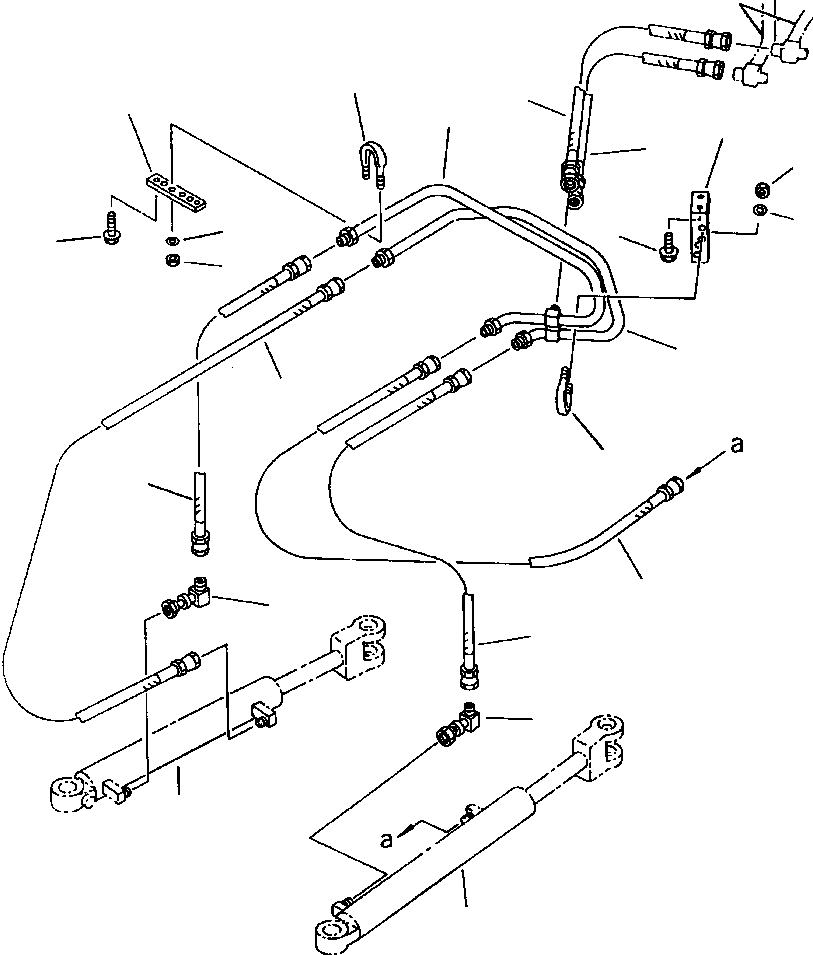 a

a