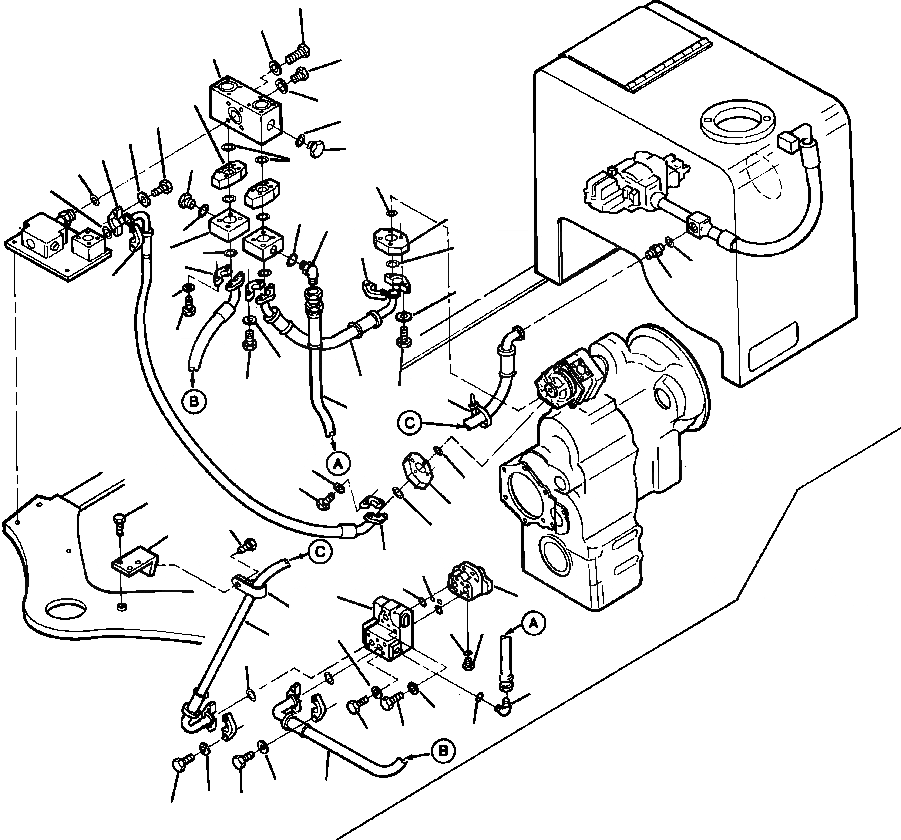 B
A
C
C
A
B