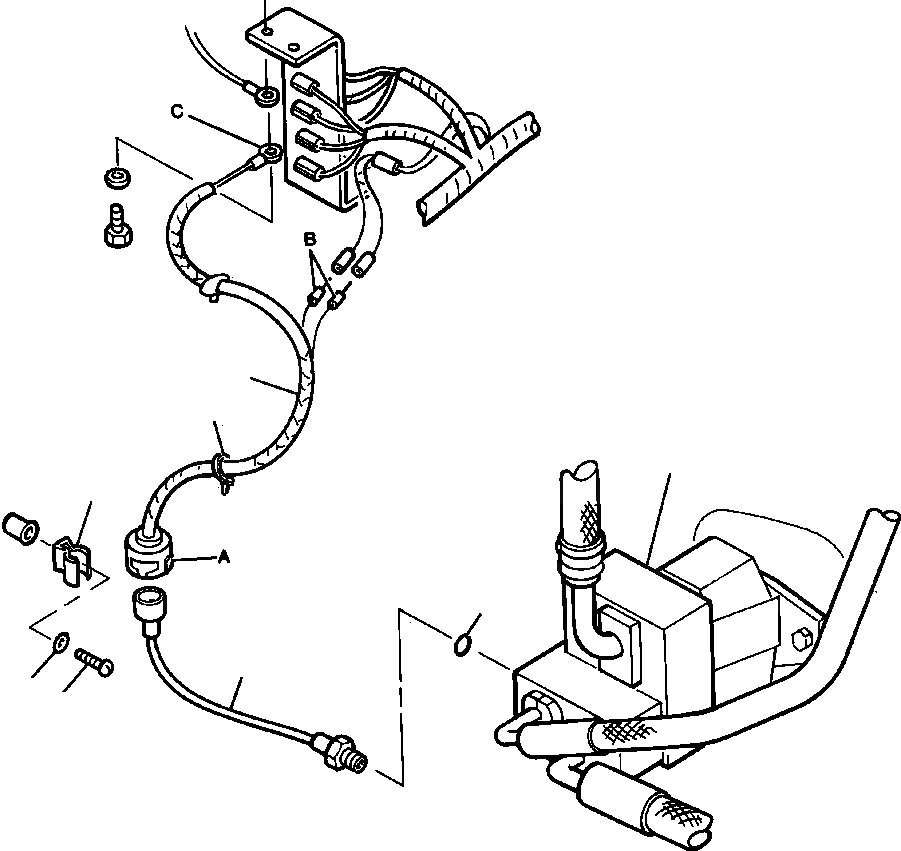 C

B

A