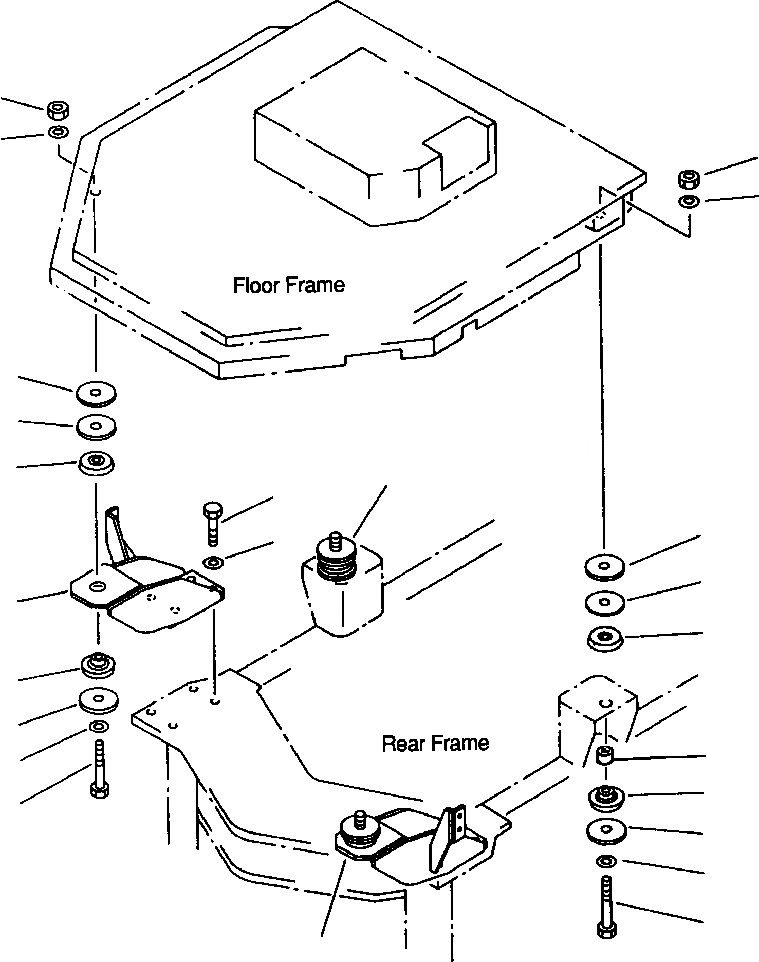 Floor Frame

Rear Frame