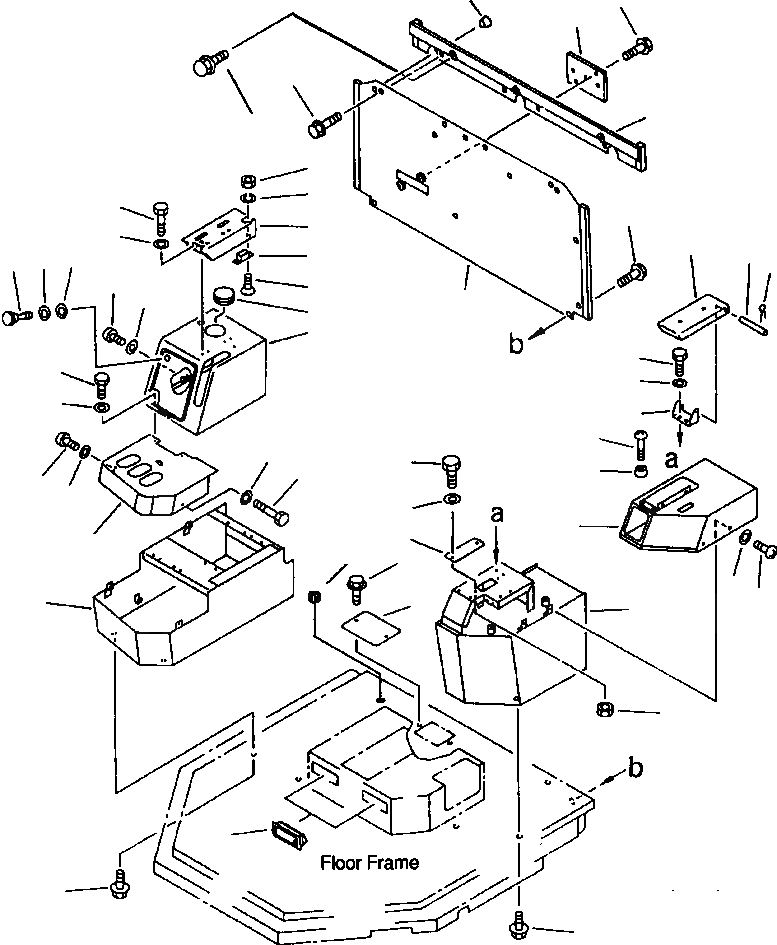 b
a
a
b
Floor Frame