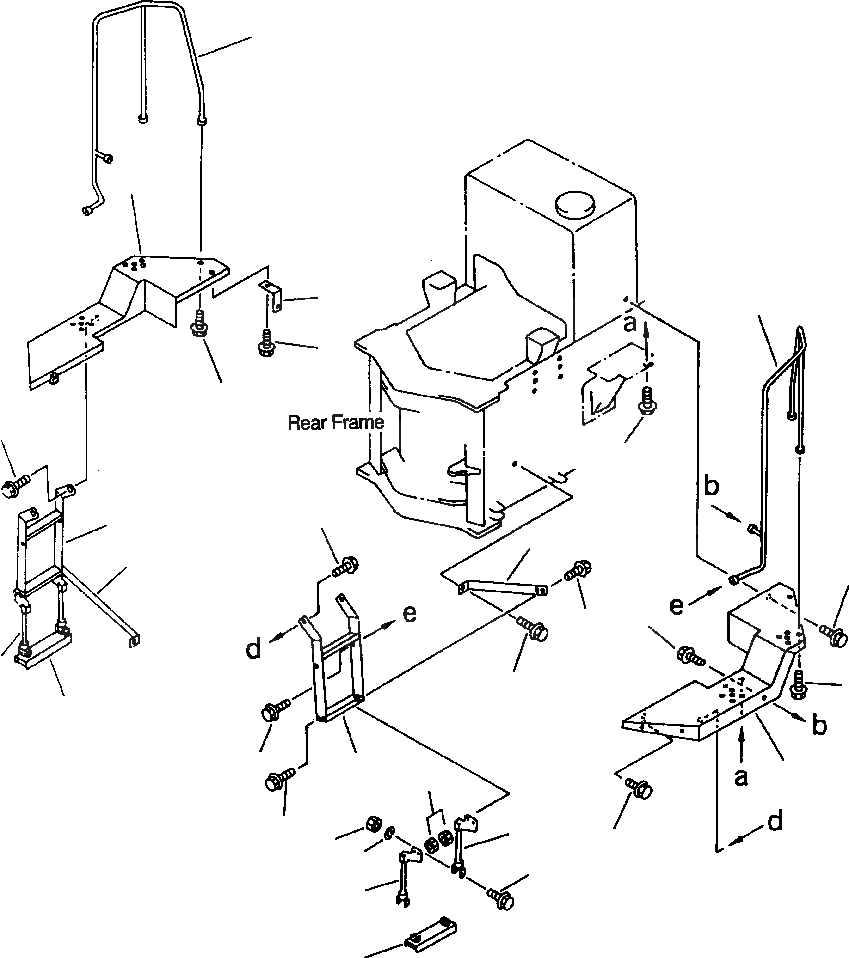 a
Rear Frame
b
e
d
e
b
a
d