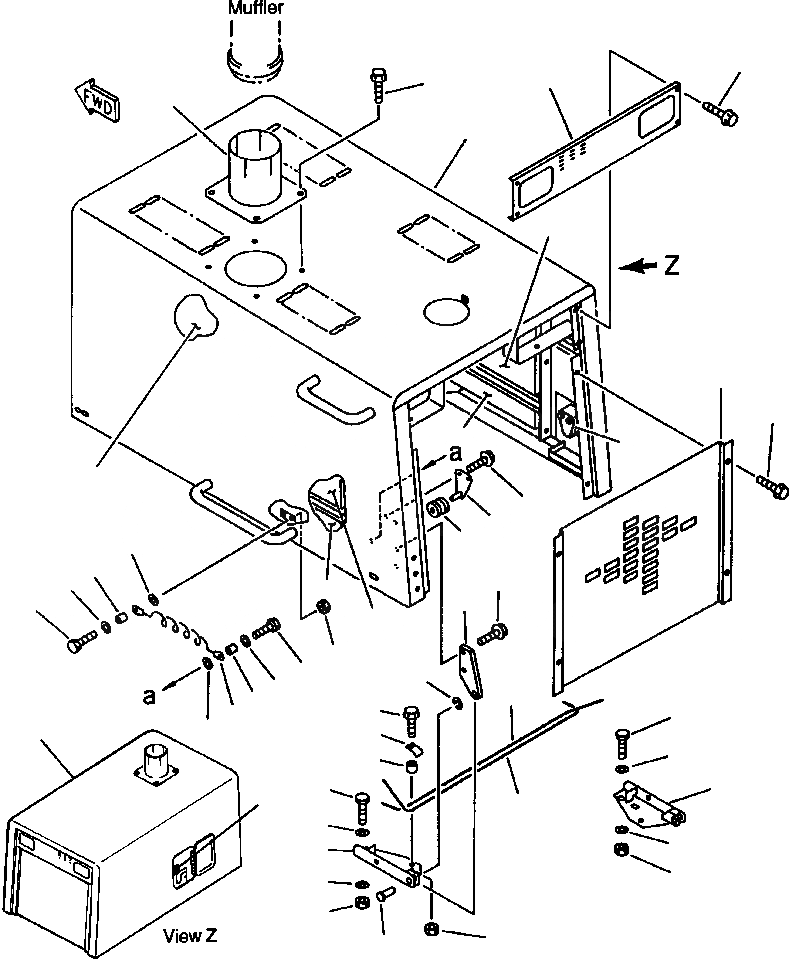 Muffler

FWD

Z

a

a

View Z