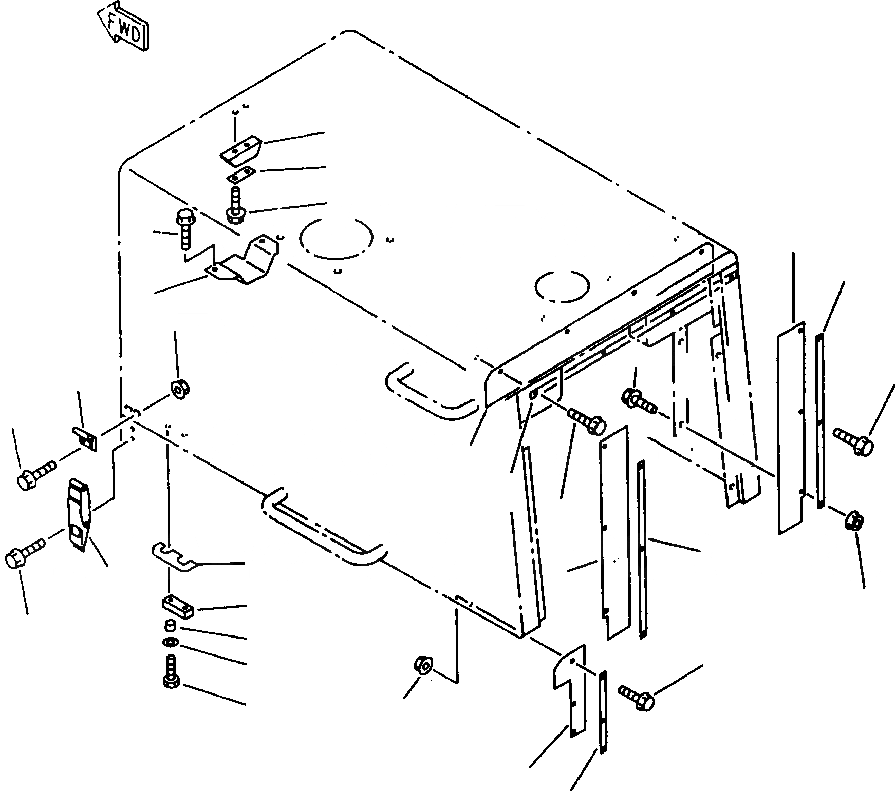 FWD