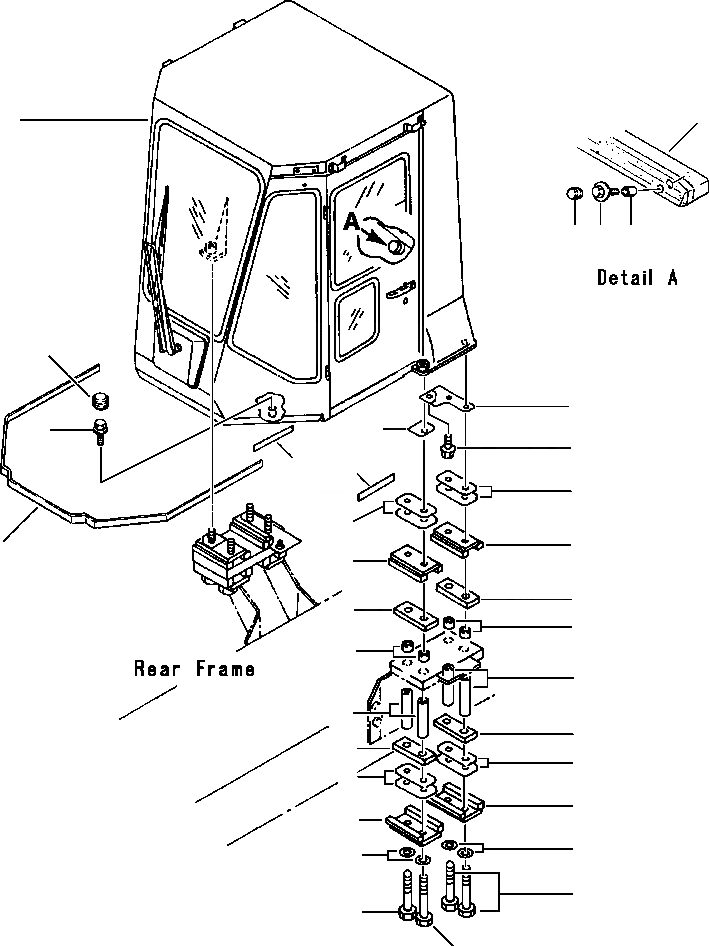 A

Detail A

Rear Frame