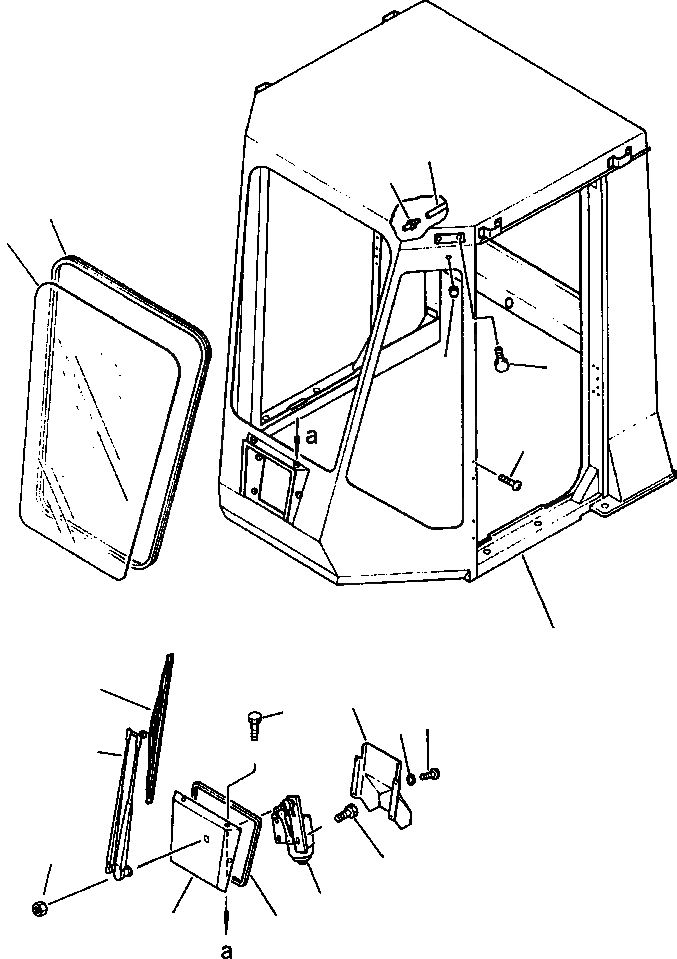 a

a