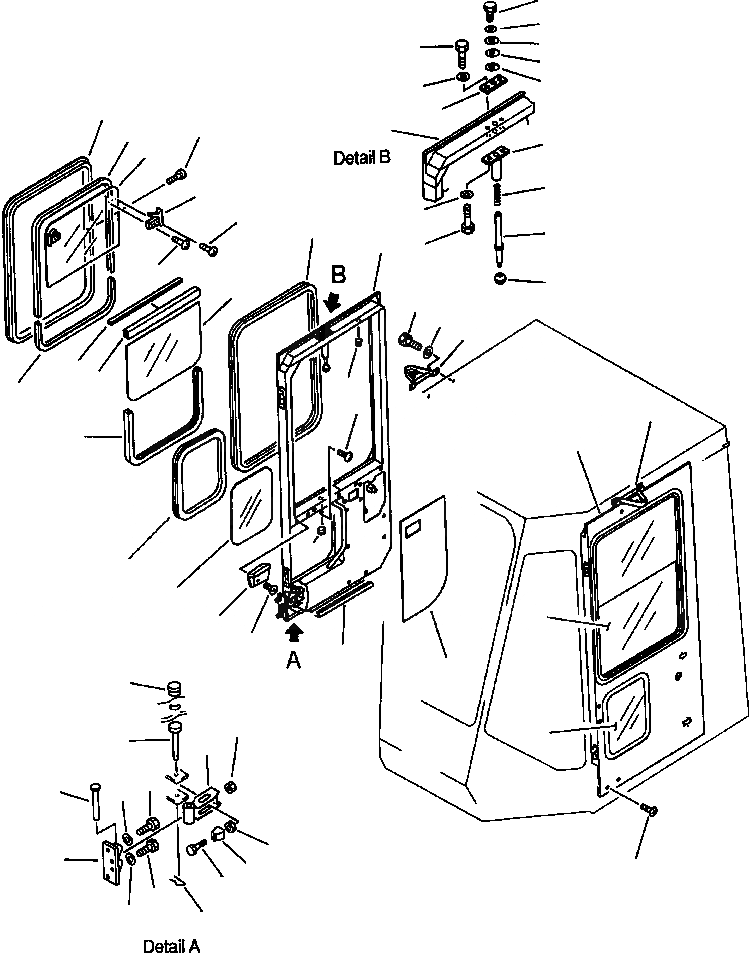 Detail B

B

A

Detail A