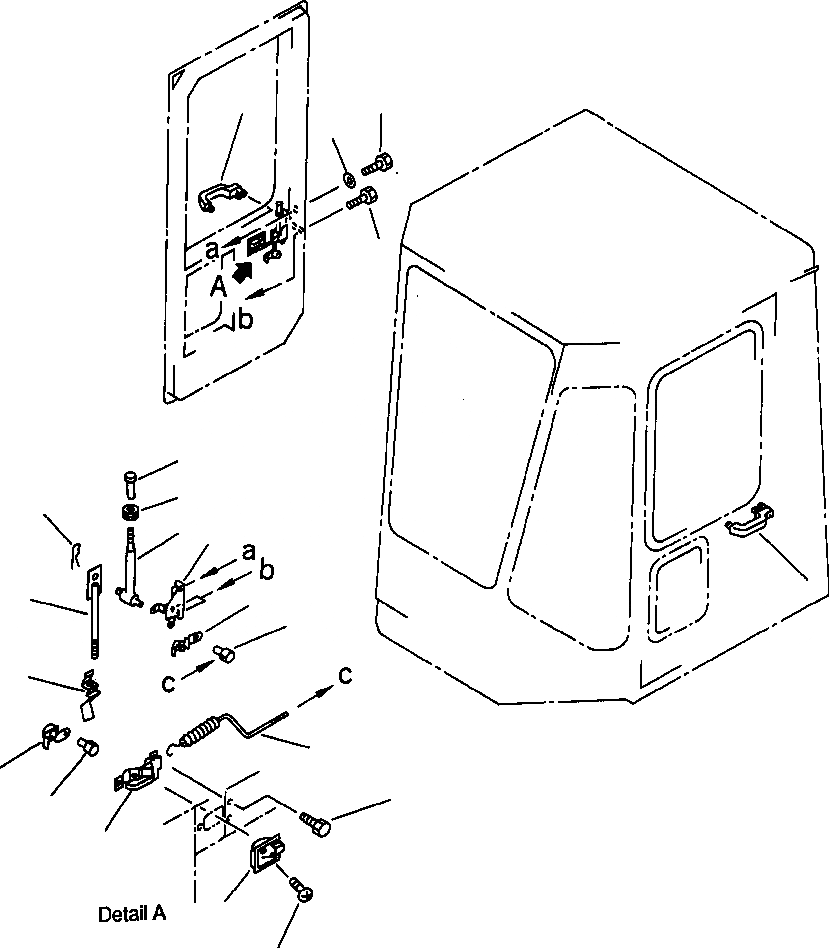 a
A
b
a
b
c
c
Detail A