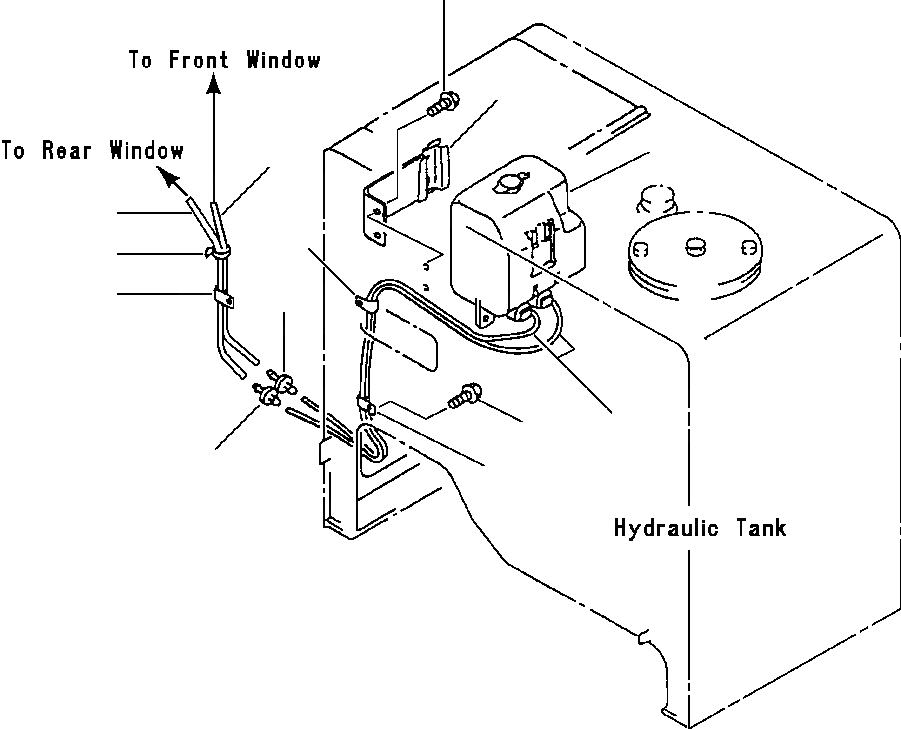 To Front Window

To Rear Window

Hydraulic Tank