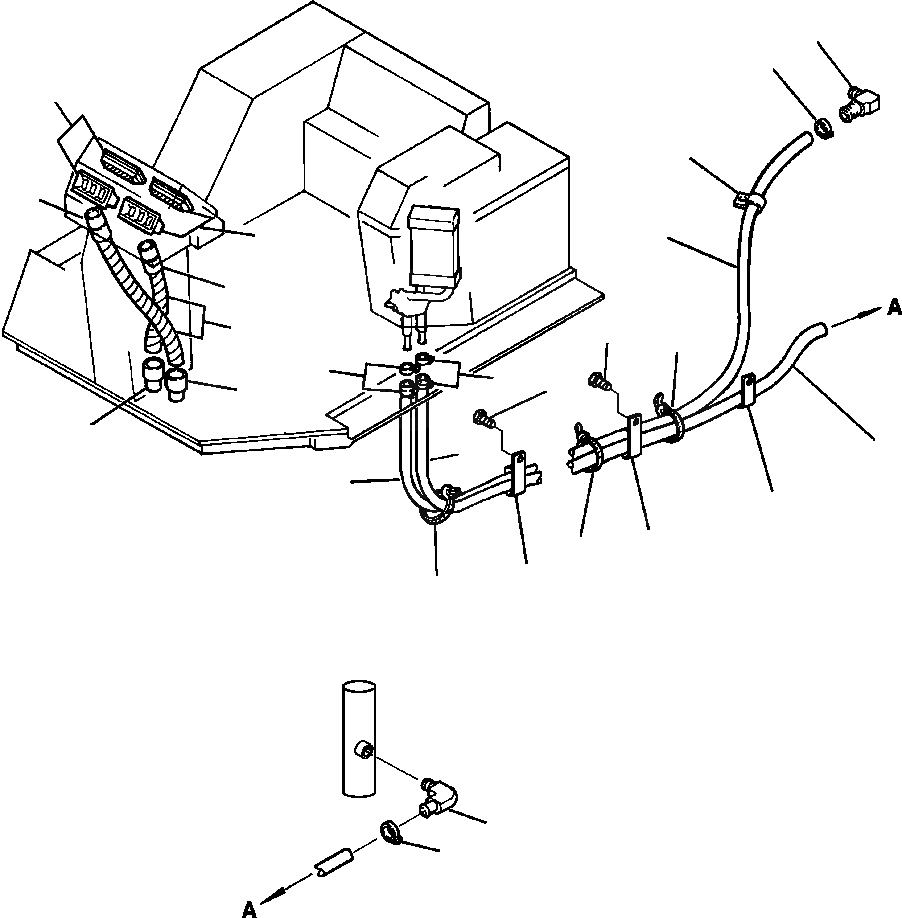 A

A