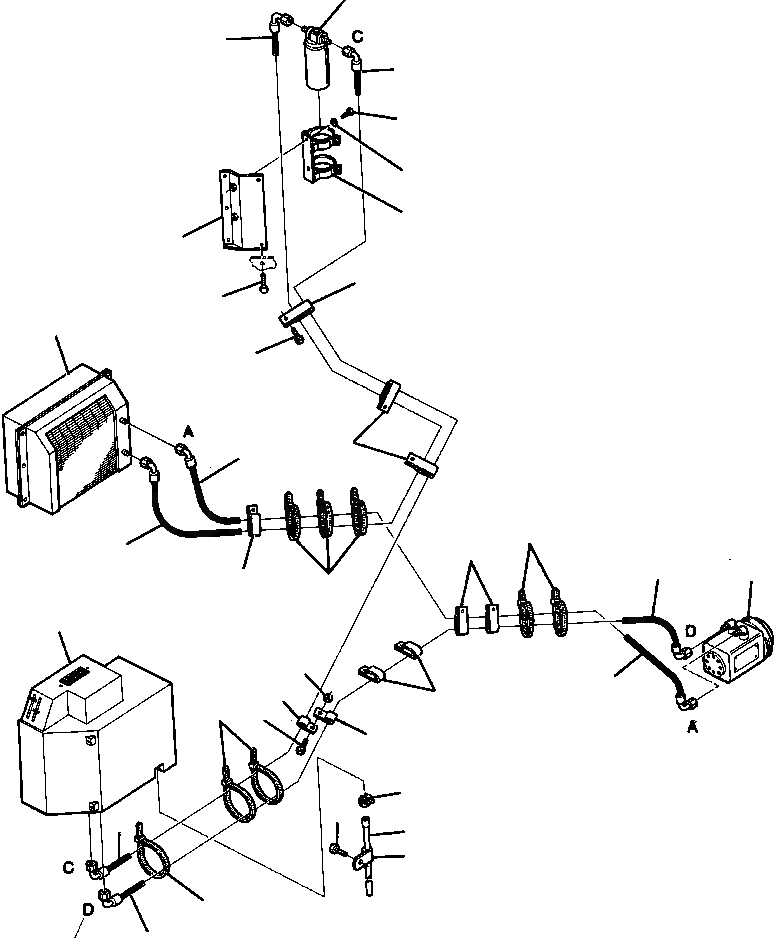 C
A
D
A
C
D