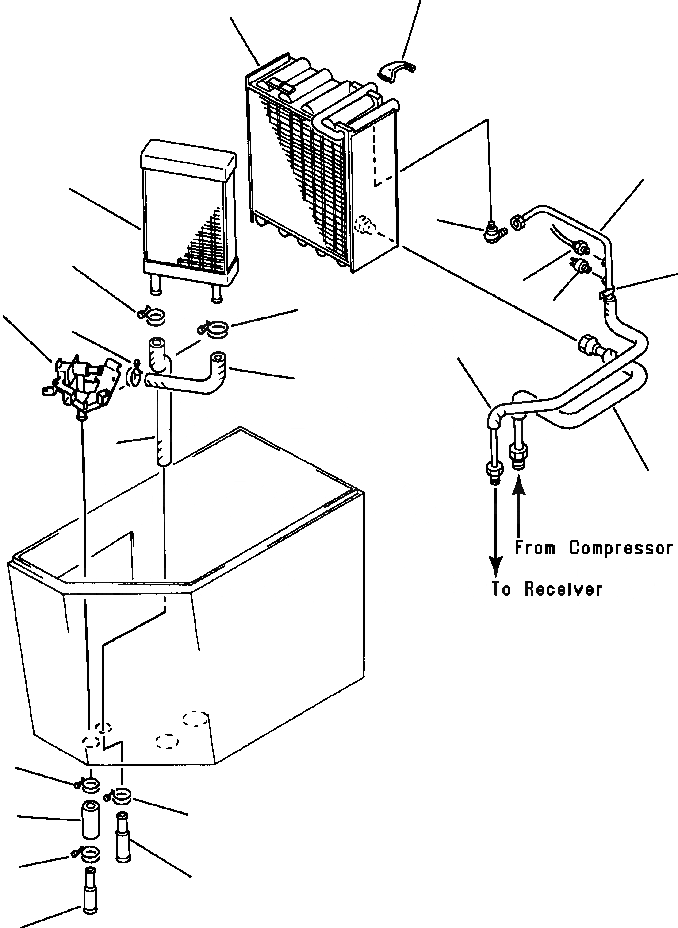 From Compressor

To Receiver