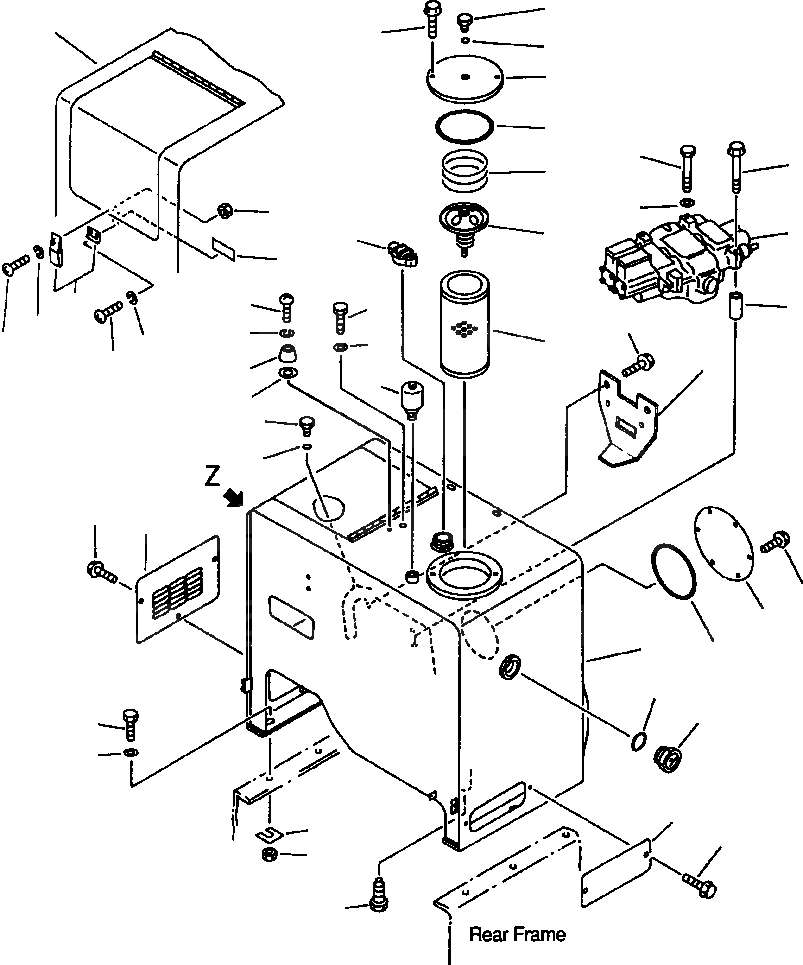 Z

Rear Frame