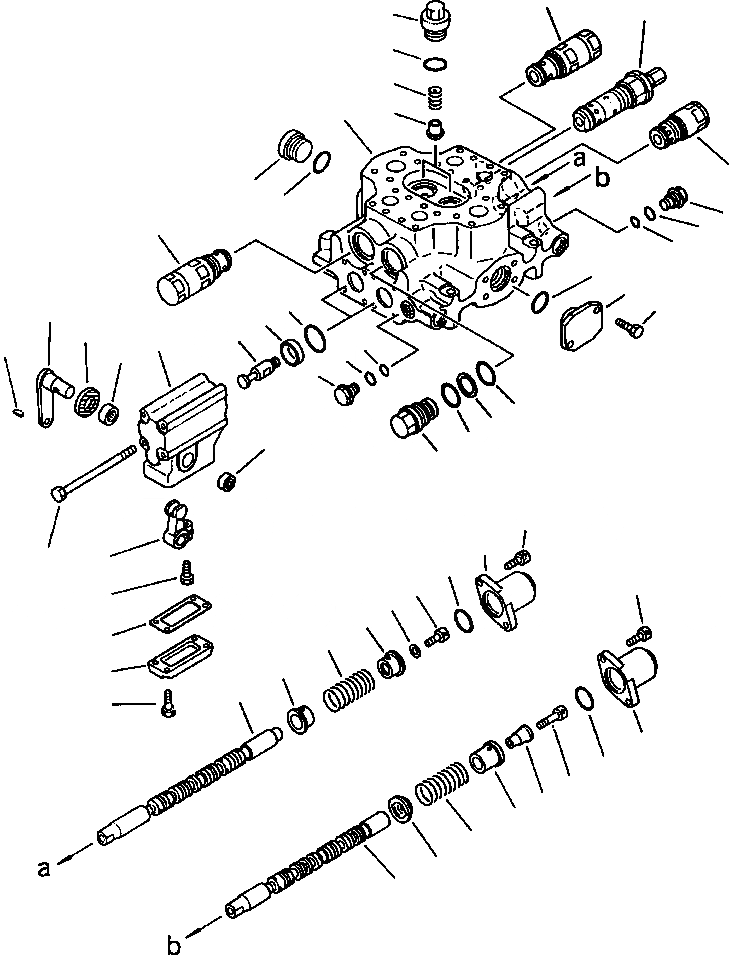 a
b
a
b