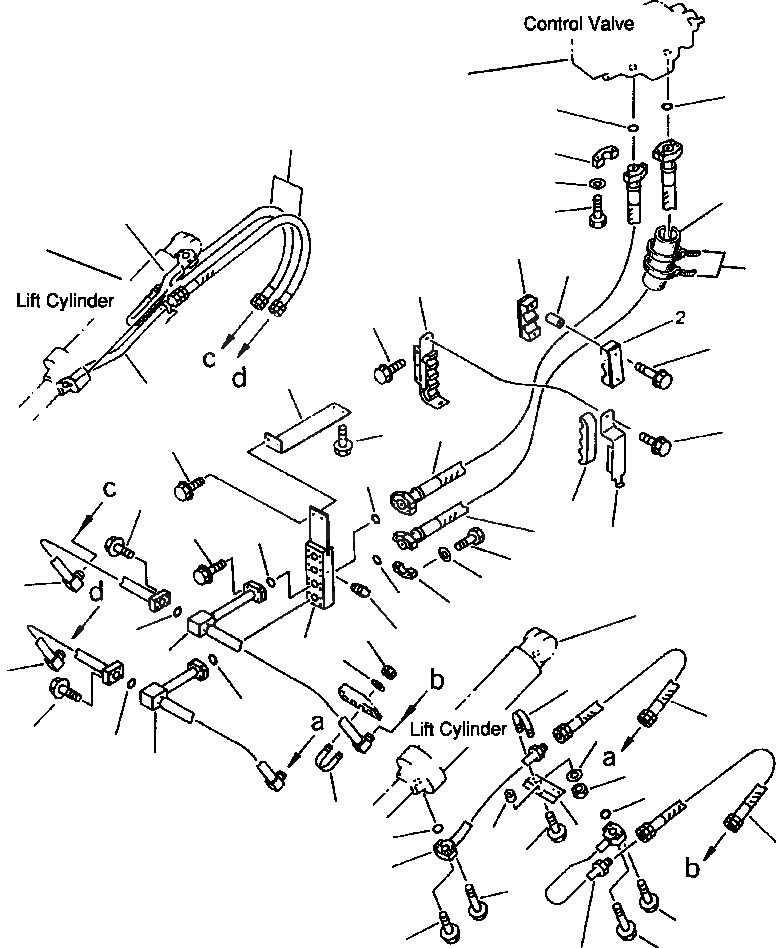 Control Valve

Lift Cylinder

c
d

2

c

d

b

a

Lift Cylinder

a

b