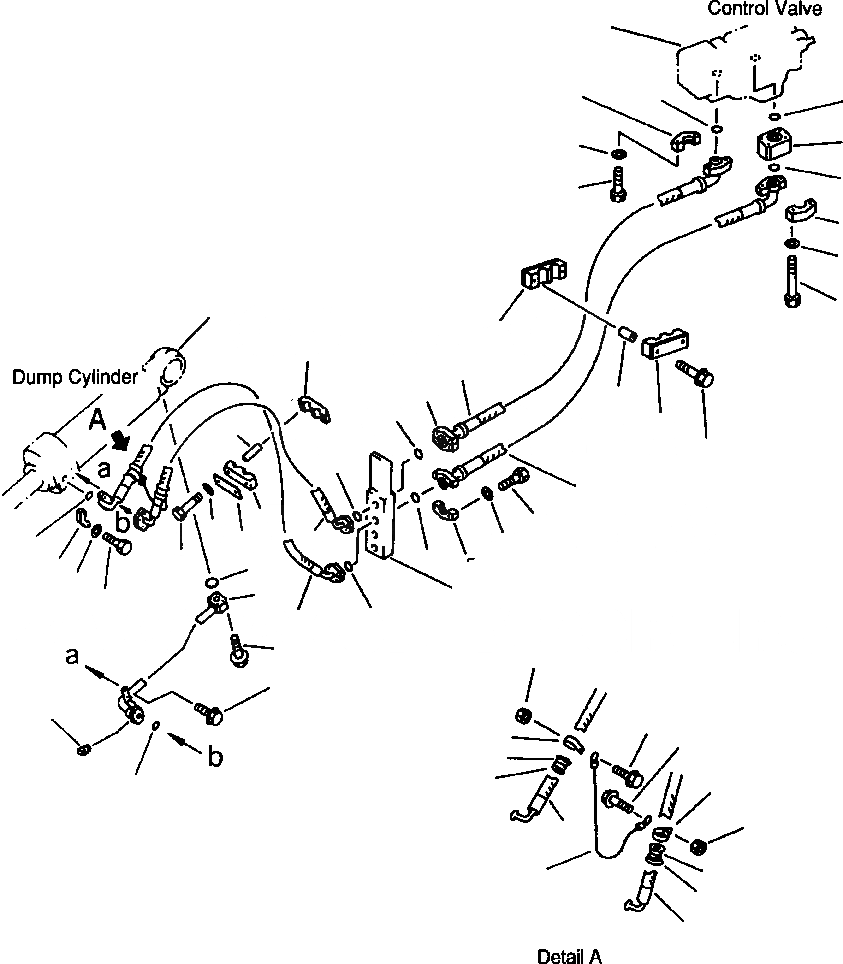 Control Valve

Dump Cylinder

A

a

b

a

b

Detail A