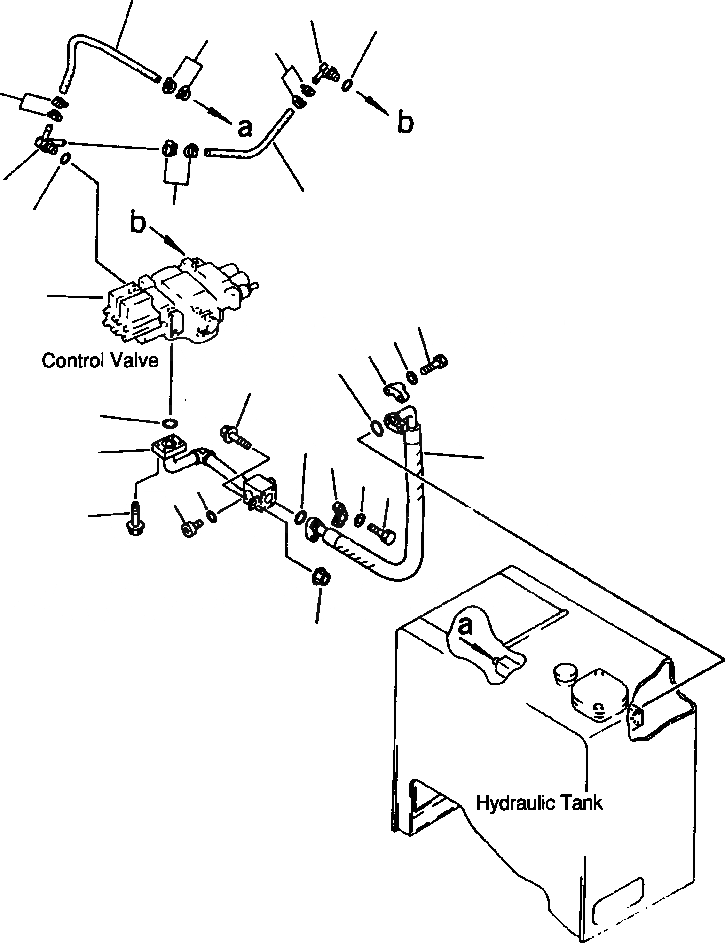 a

b

b

Control Valve

a

Hydraulic Tank