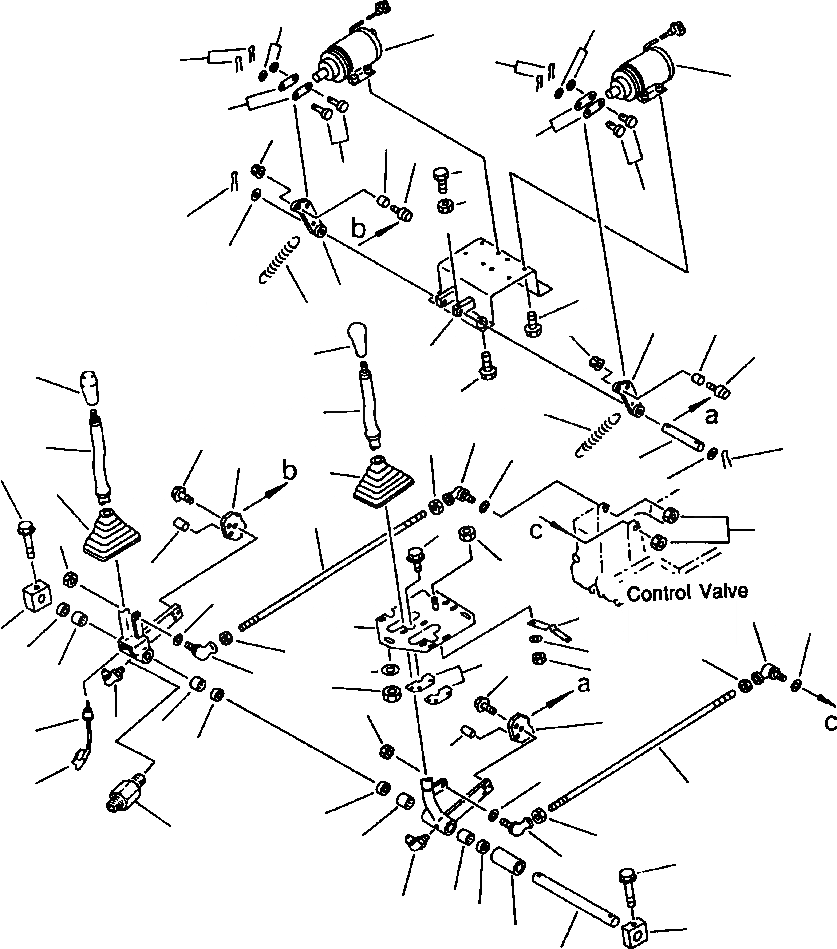 b
a
b
c
Control Valve
a
c