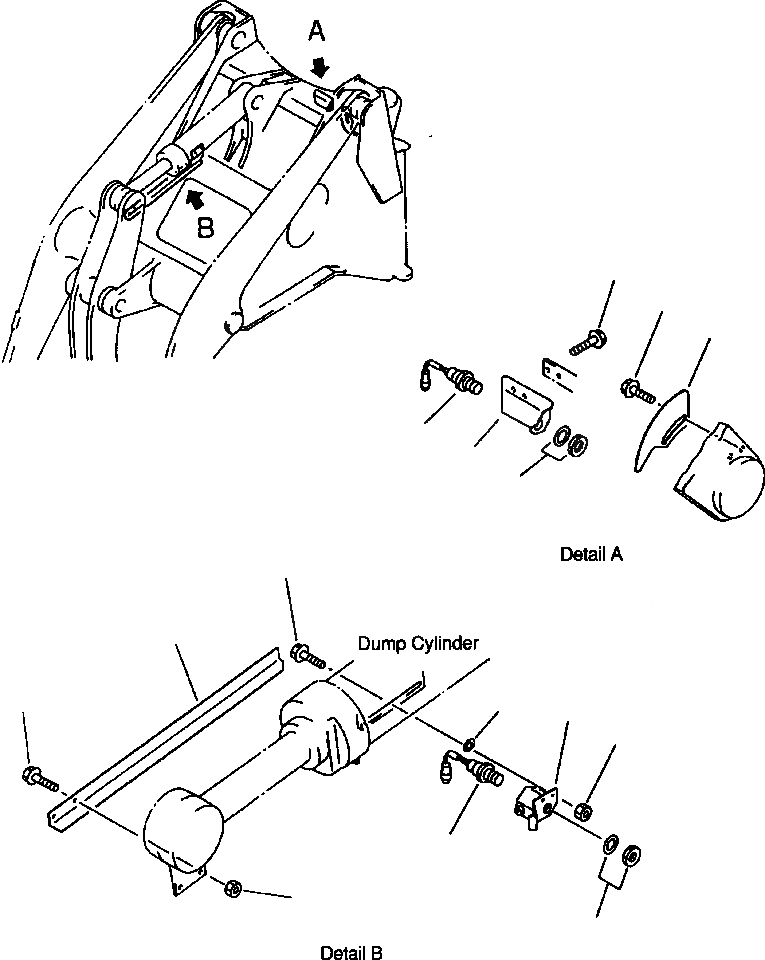 A

B

Detail A

Dump Cylinder

Detail B