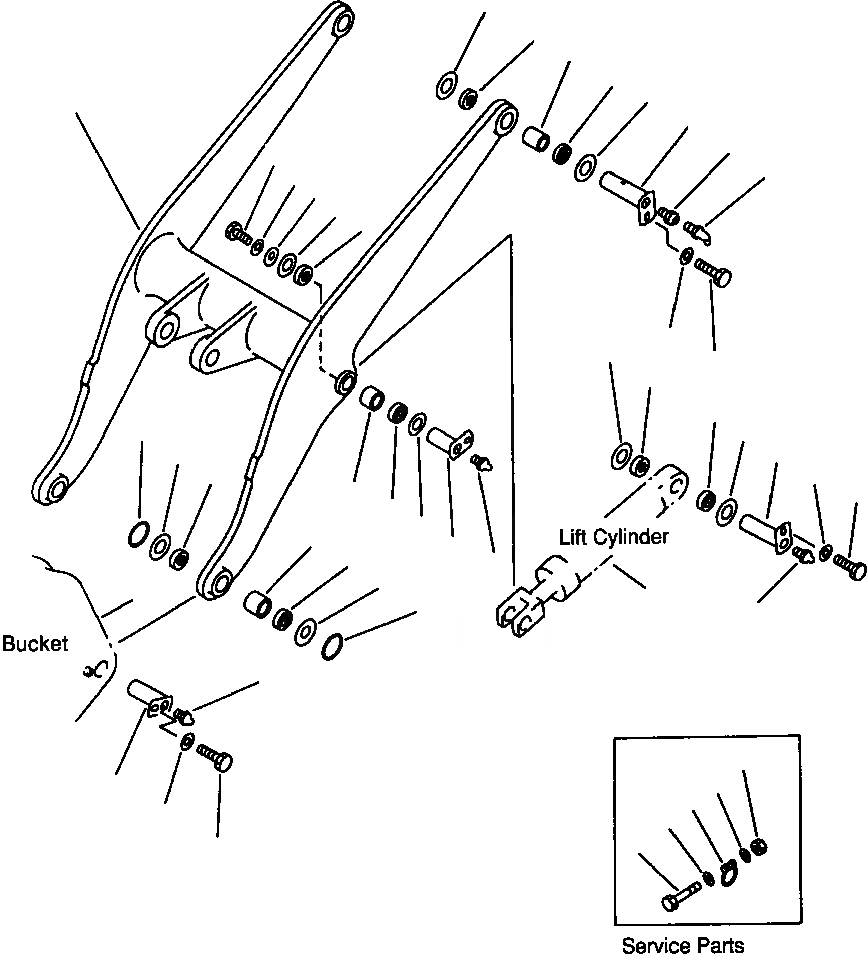 Lift Cylinder

Bucket

Service Parts