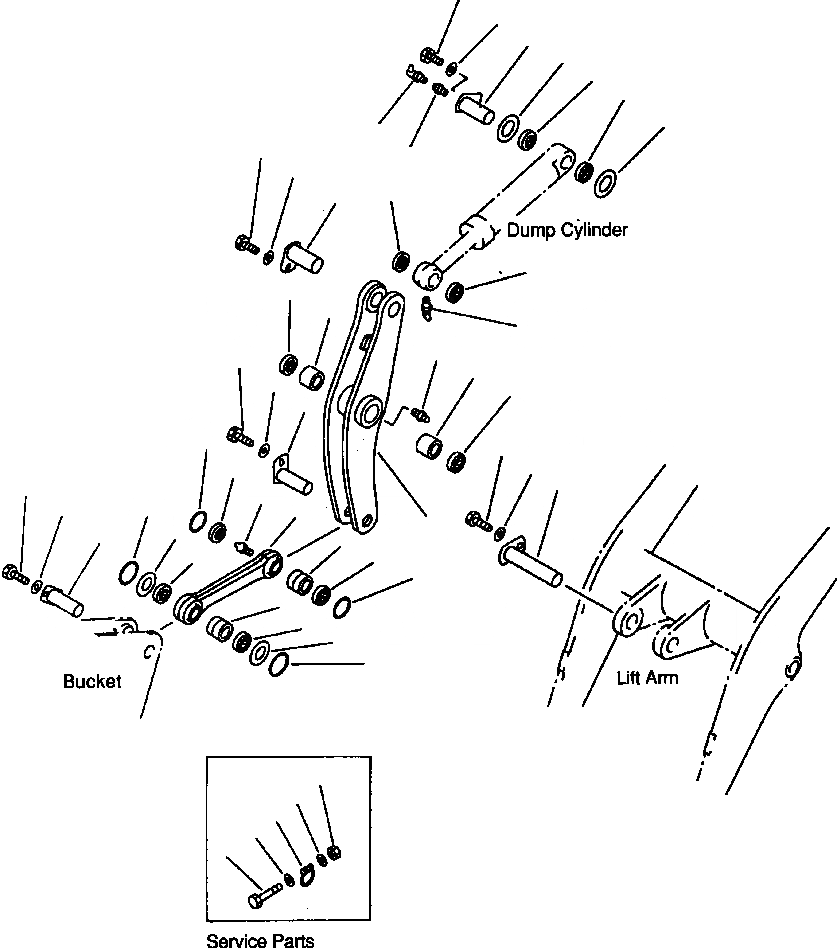 Dump Cylinder

Bucket

Lift Arm

Service Parts