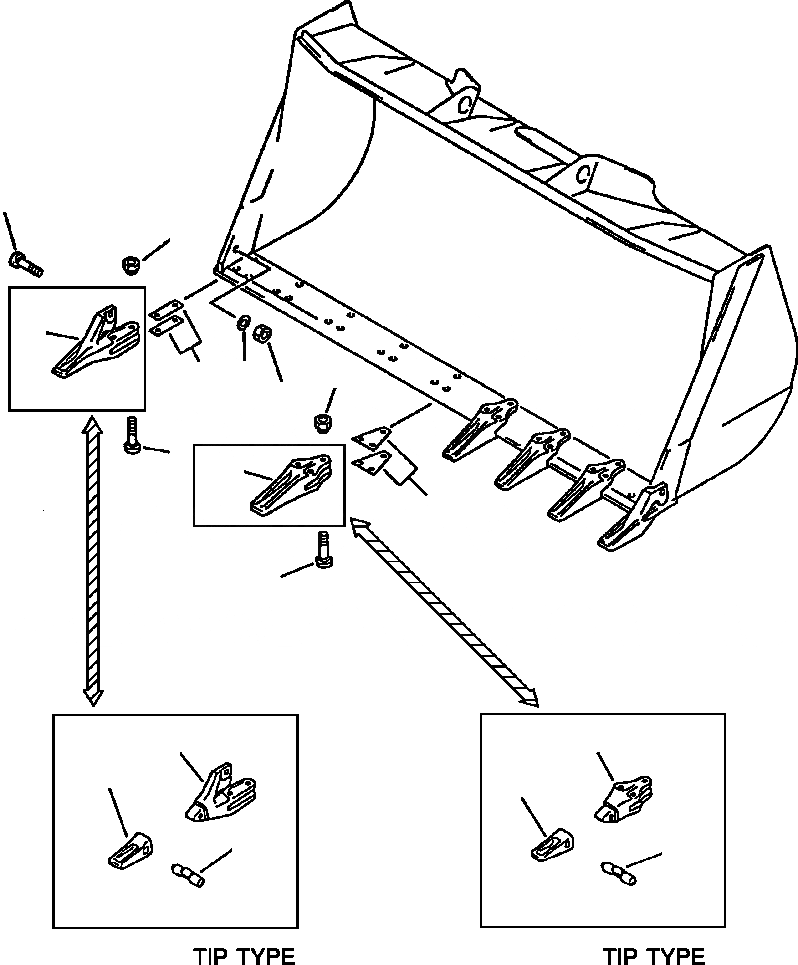 TIP TYPE

TIP TYPE