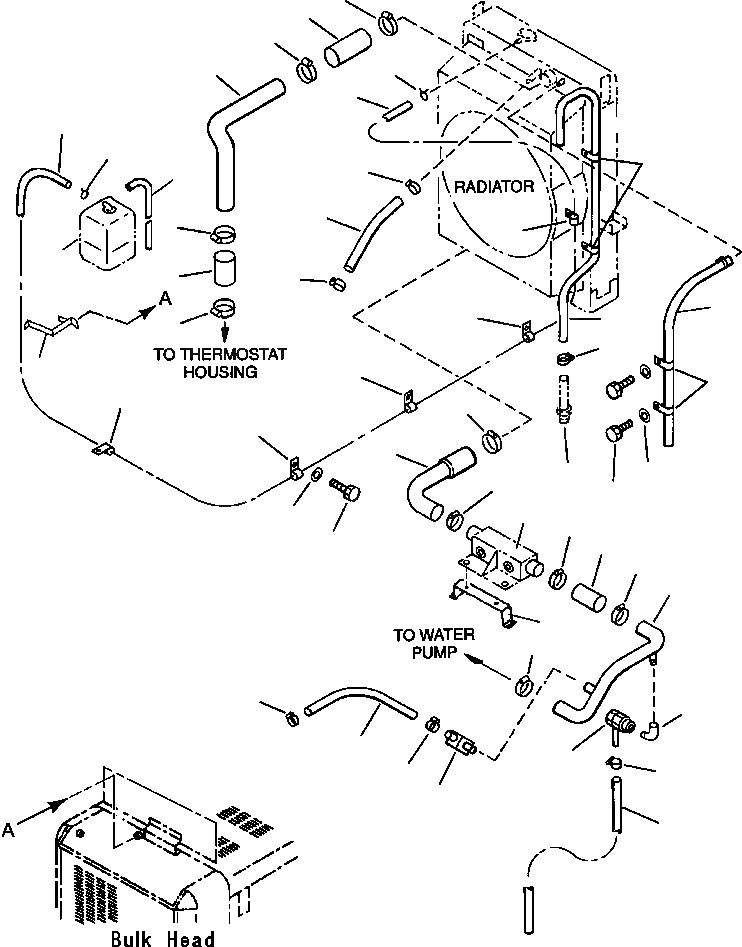 RADIATOR

A

TO THERMOSTAT HOUSING

TO WATER PUMP

A

Bulk Head