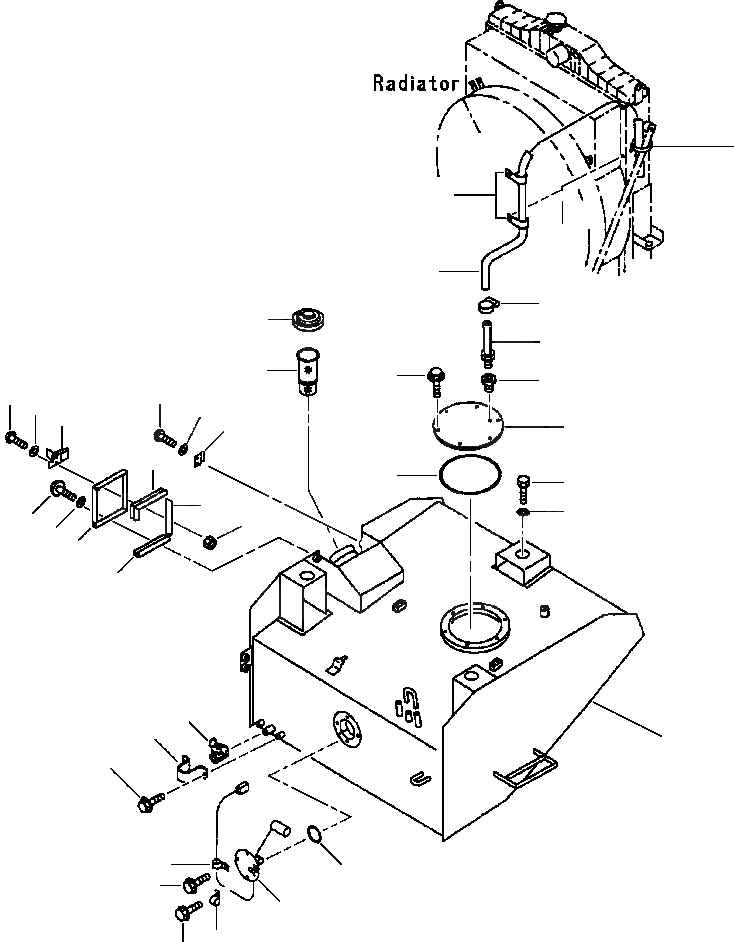 Radiator