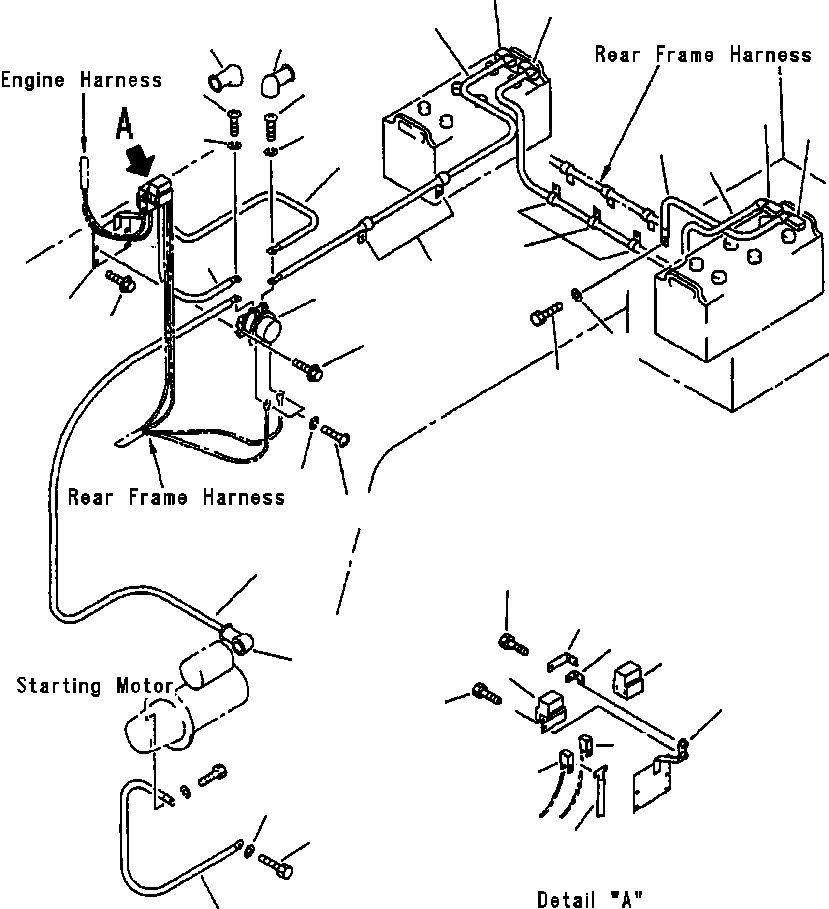 Engine Harness

A

Rear Frame Harness

Rear Frame Harness

Starting Motor

Detail "A"