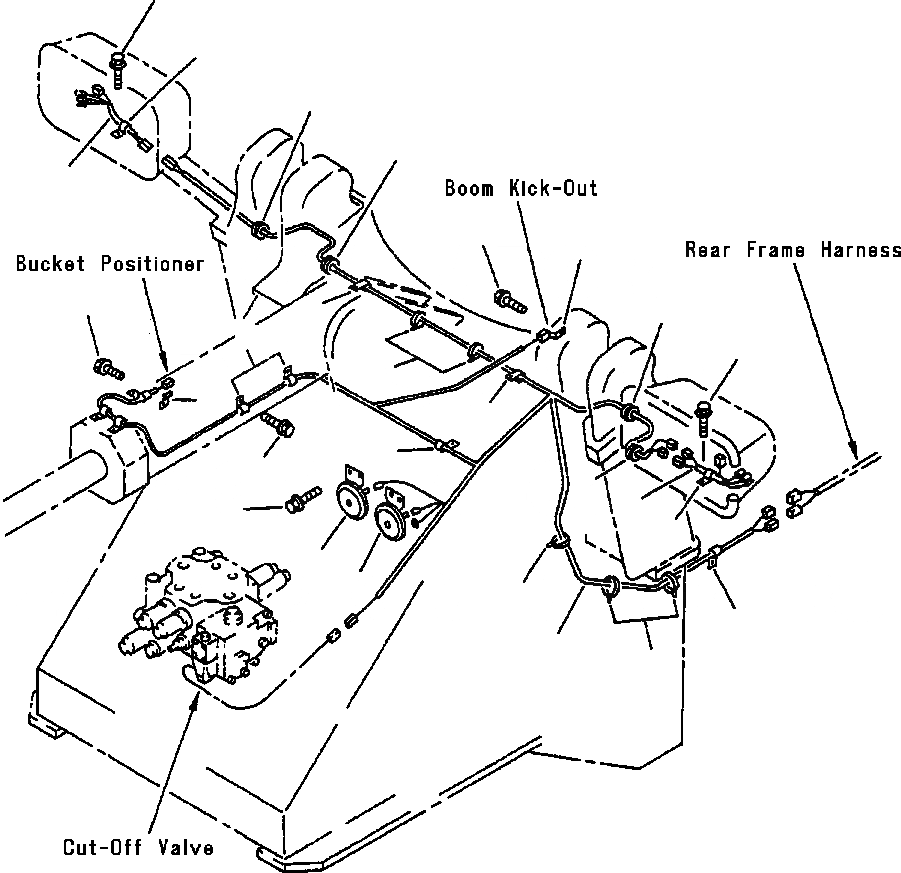 Boom Kick-Out

Rear Frame Harness

Bucket Positioner

Cut-Off Valve