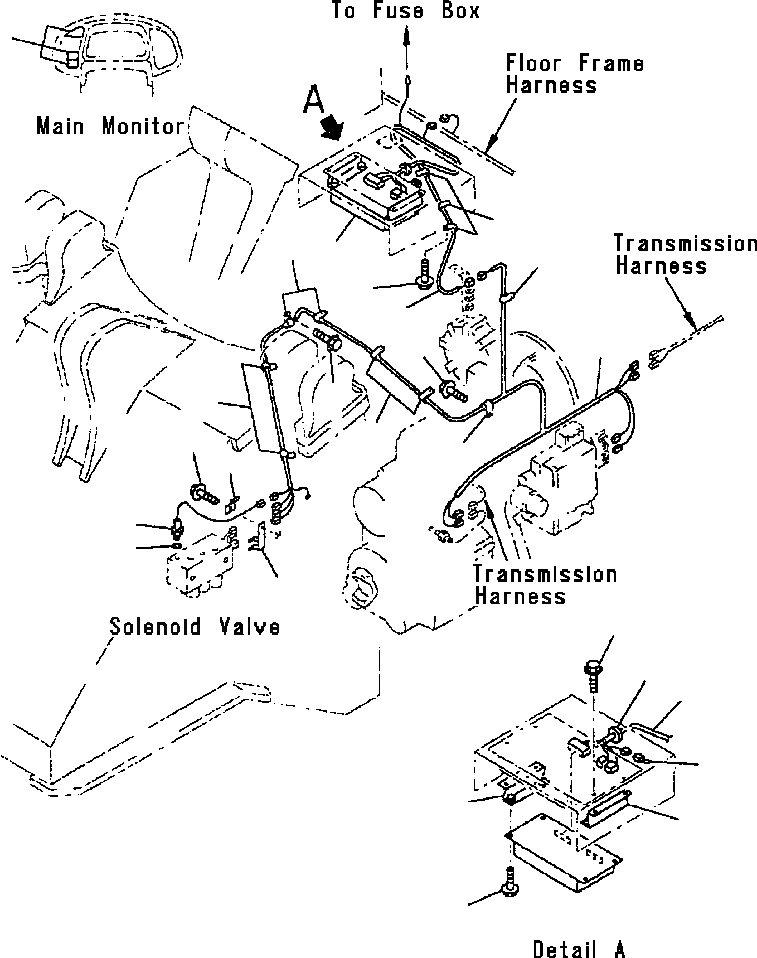 To Fuse Box

Floor Frame Harness

A

Main Monitor

Transmission Harness

Transmission Harness

Solenoid Valve

Detail A