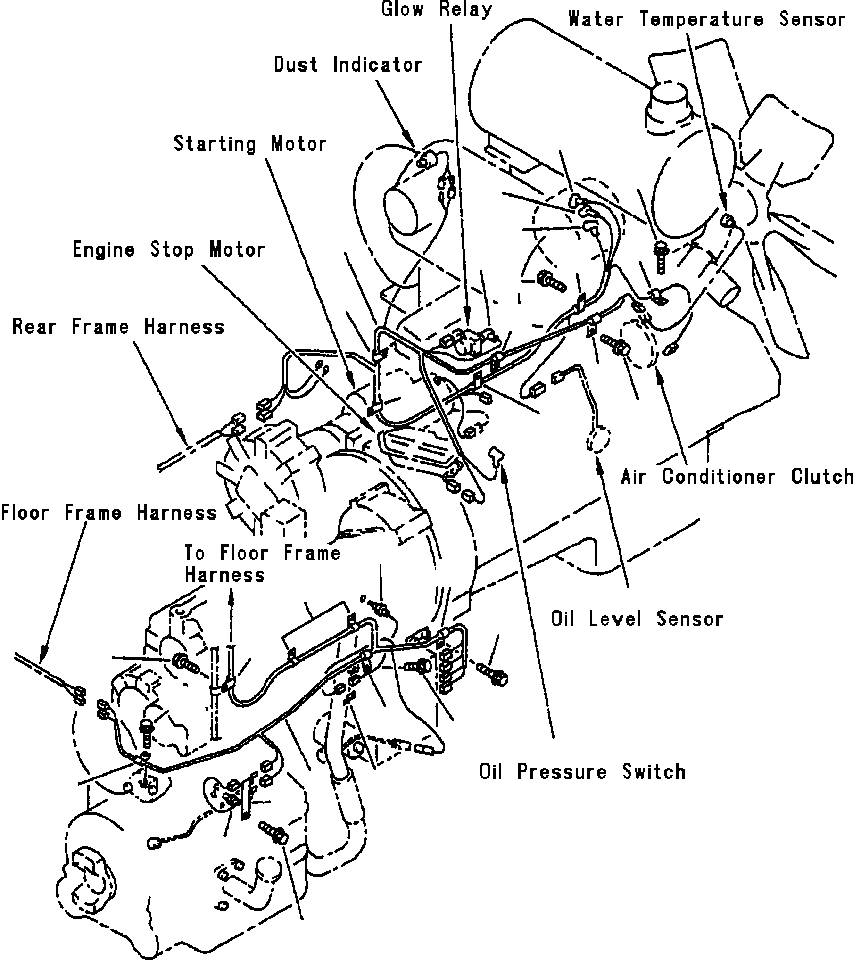 Glow Relay
Water Temperature Sensor
Dust Indicator
Starting Motor
Engine Stop Motor
Rear Frame Harness
Air Conditioner Clutch
Floor Frame Harness
To Floor Frame Harness
Oil Level Sensor
Oil Pressure Switch