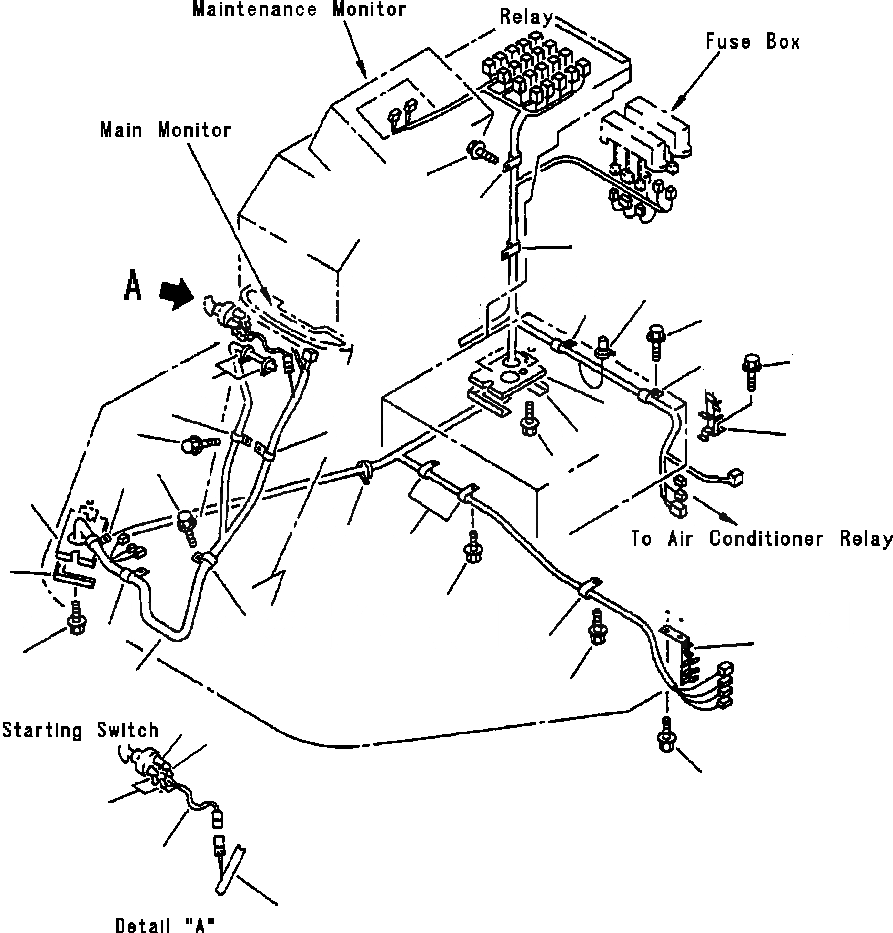 Maintenance Monitor
Relay
Fuse Box
Main Monitor
A
To Air Conditioner Relay
Starting Switch
Detail "A"