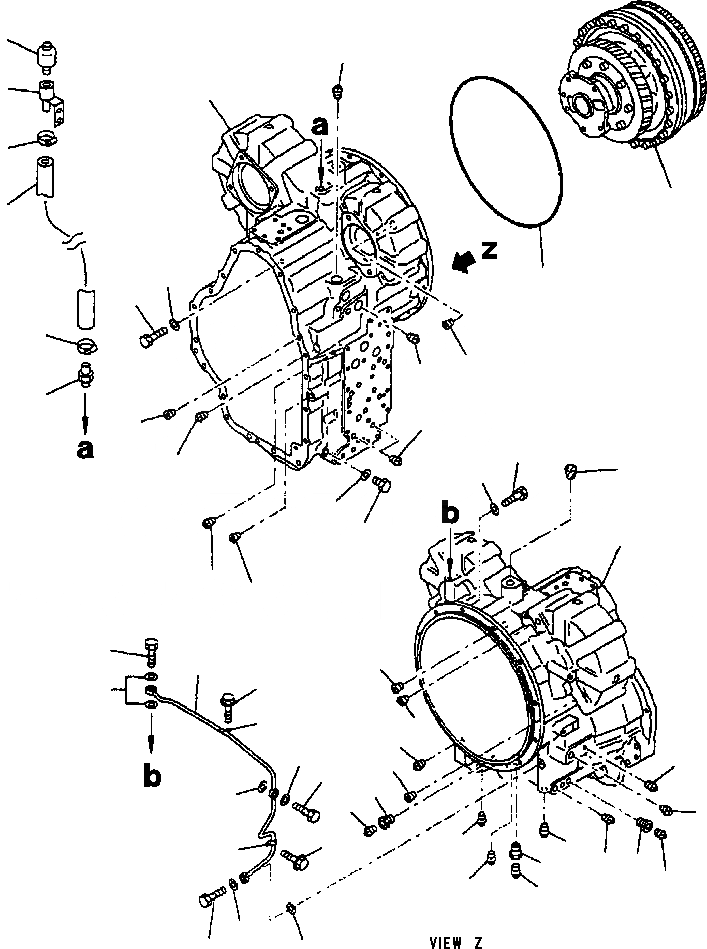 a
Z
a
b
b
VIEW Z