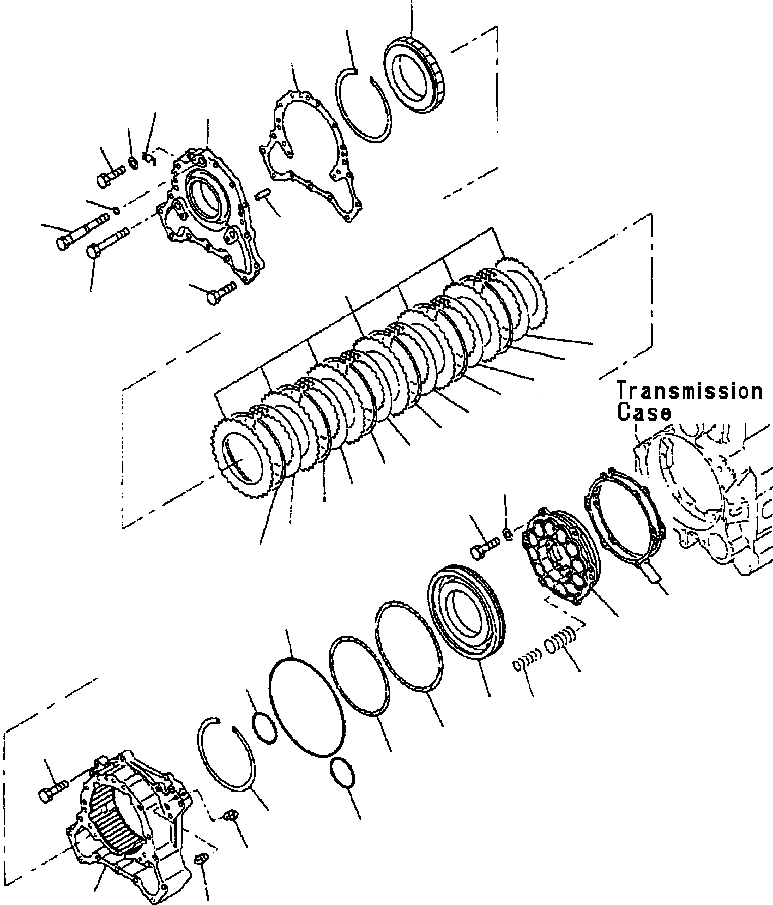 Transmission Case