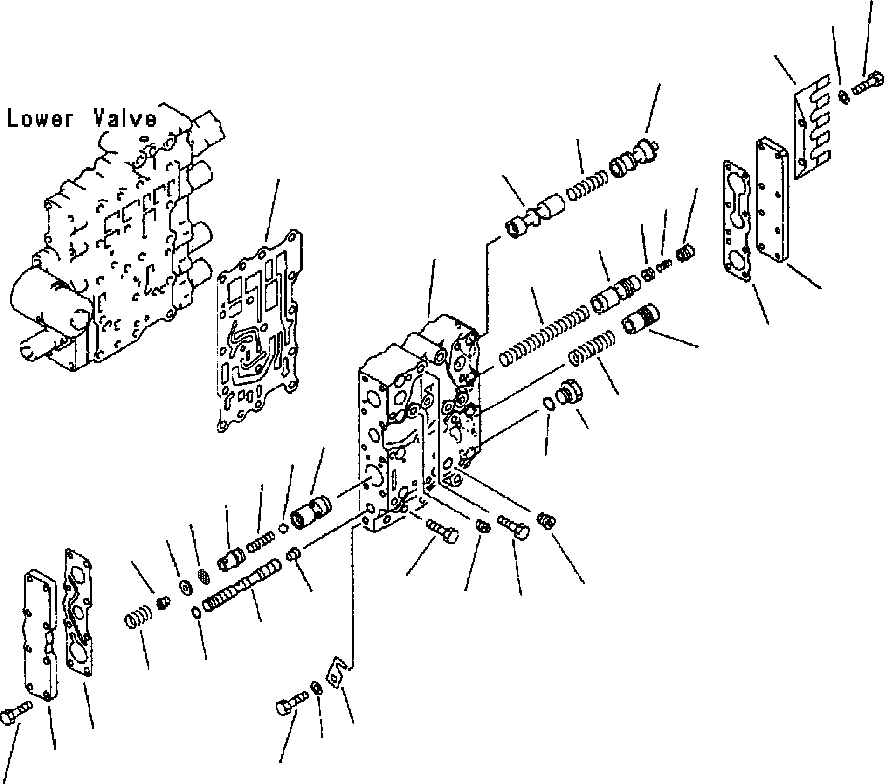 Lower Valve