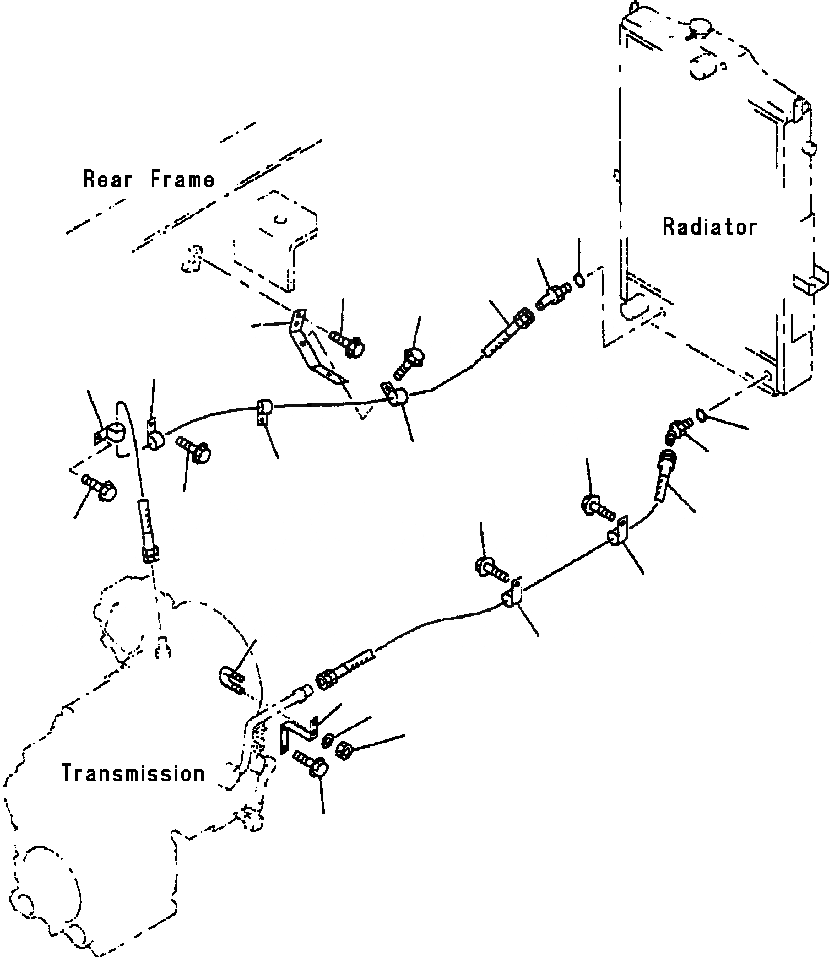 Rear Frame

Radiator

Transmission